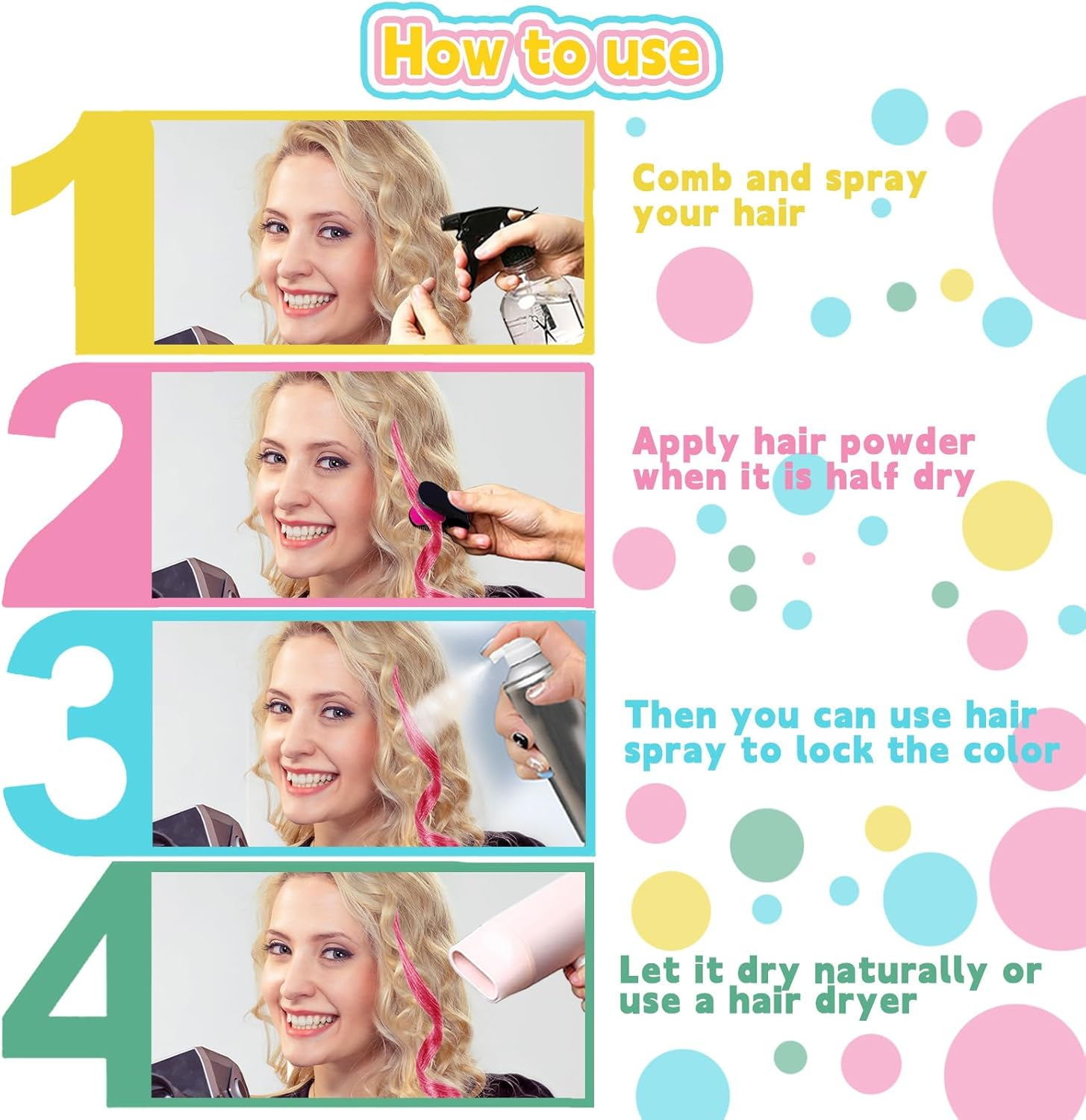 How to use

1

Comb and spray your hair

2

Apply hair powder when it is half dry

3

Then you can use hair spray to lock the color

4

Let it dry naturally or use a hair dryer