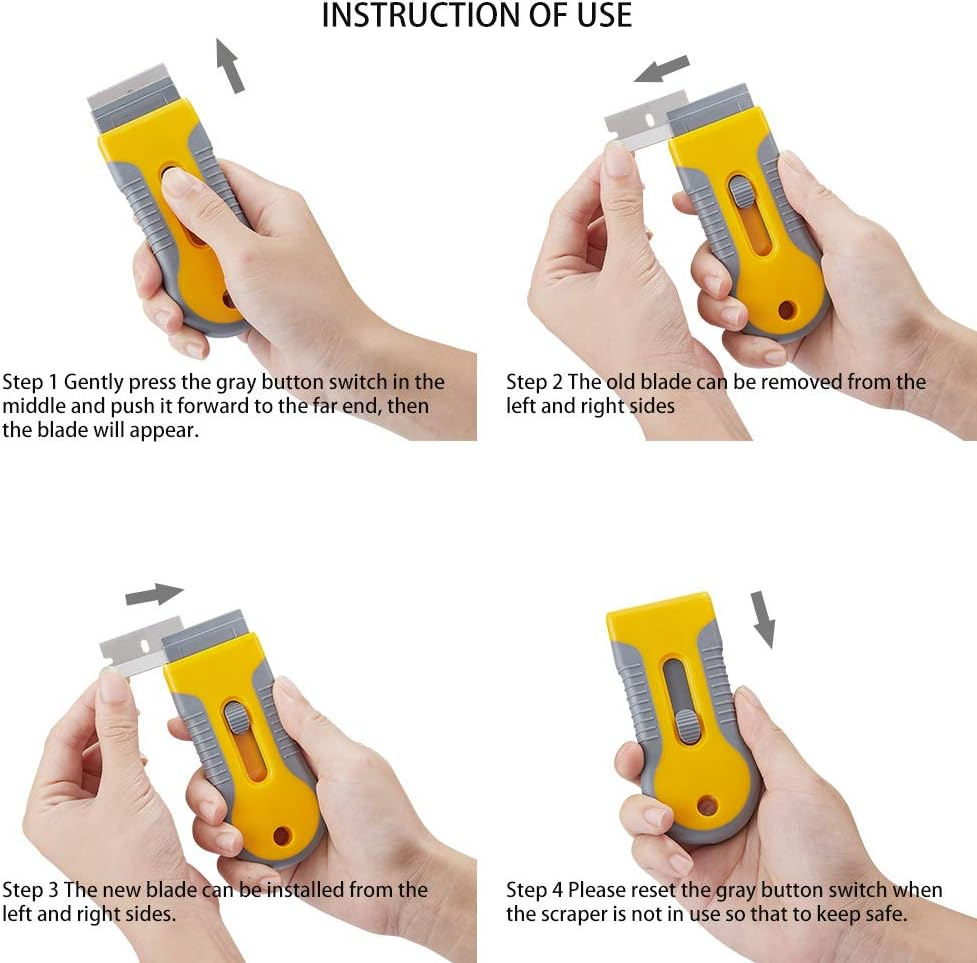 INSTRUCTION OF USE

Step 1 Gently press the gray button switch in the middle and push it forward to the far end, then the blade will appear.

Step 2 The old blade can be removed from the left and right sides

Step 3 The new blade can be installed from the left and right sides.

Step 4 Please reset the gray button switch when the scraper is not in use so that to keep safe.