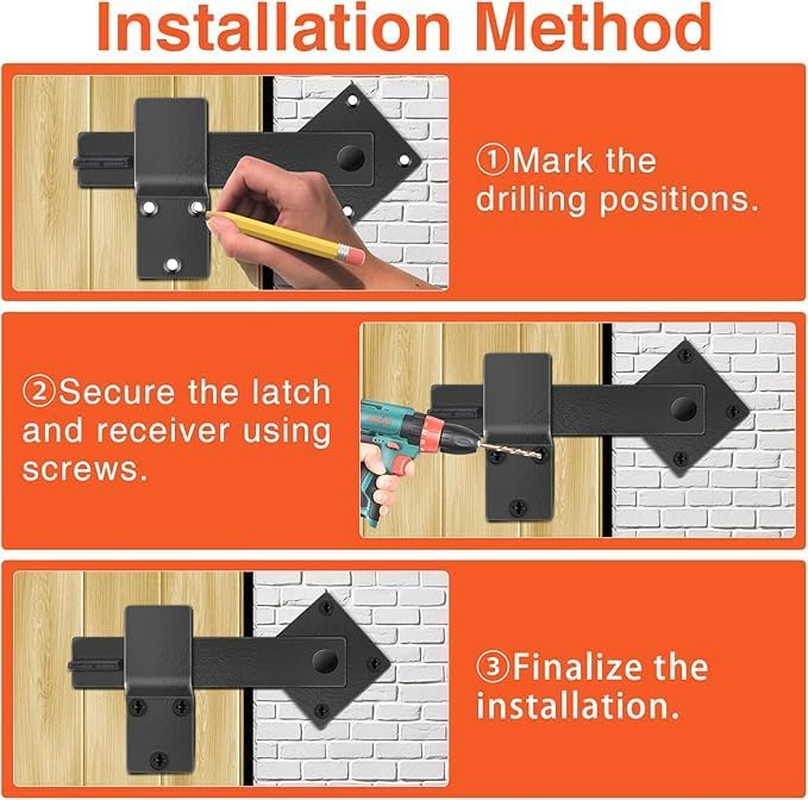 Installation Method

①Mark the drilling positions.

②Secure the latch and receiver using screws.

③Finalize the installation.