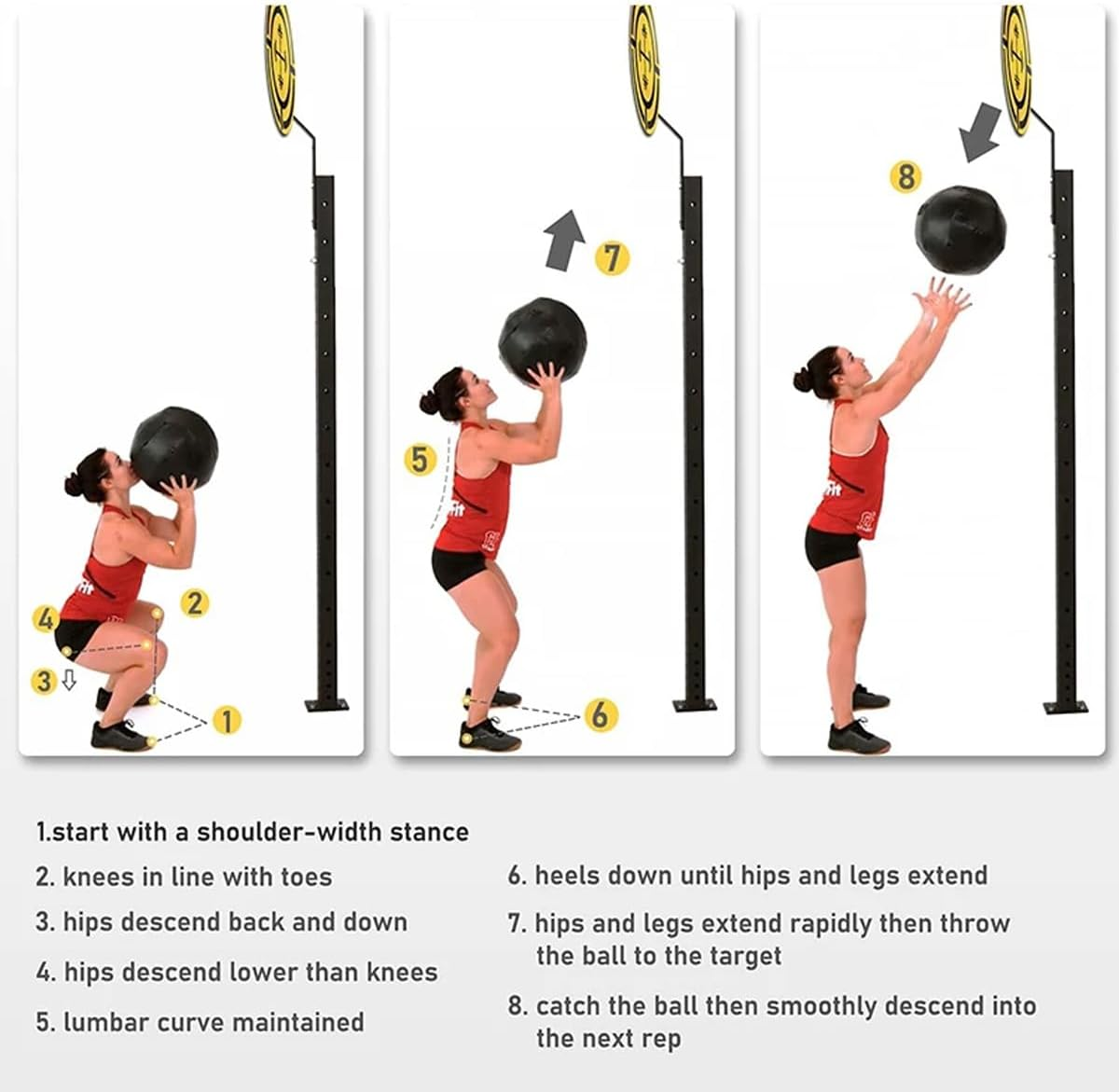 4
2
3
1
5
7
6
8

1.start with a shoulder-width stance

2. knees in line with toes

3. hips descend back and down

4. hips descend lower than knees

5. lumbar curve maintained

6. heels down until hips and legs extend

7. hips and legs extend rapidly then throw the ball to the target

8. catch the ball then smoothly descend into the next rep