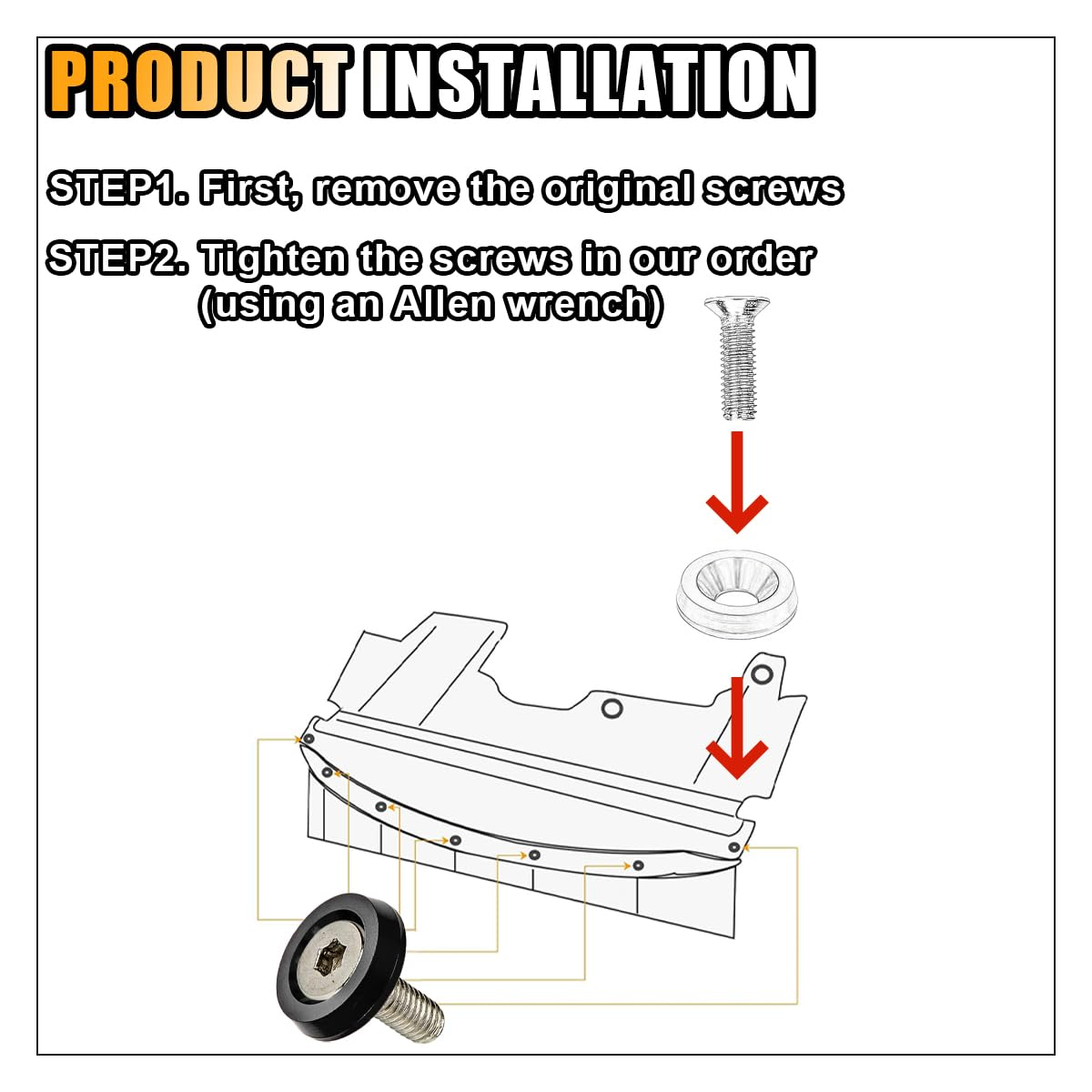 PRODUCT INSTALLATION

STEP1. First, remove the original screws

STEP2. Tighten the screws in our order (using an Allen wrench)