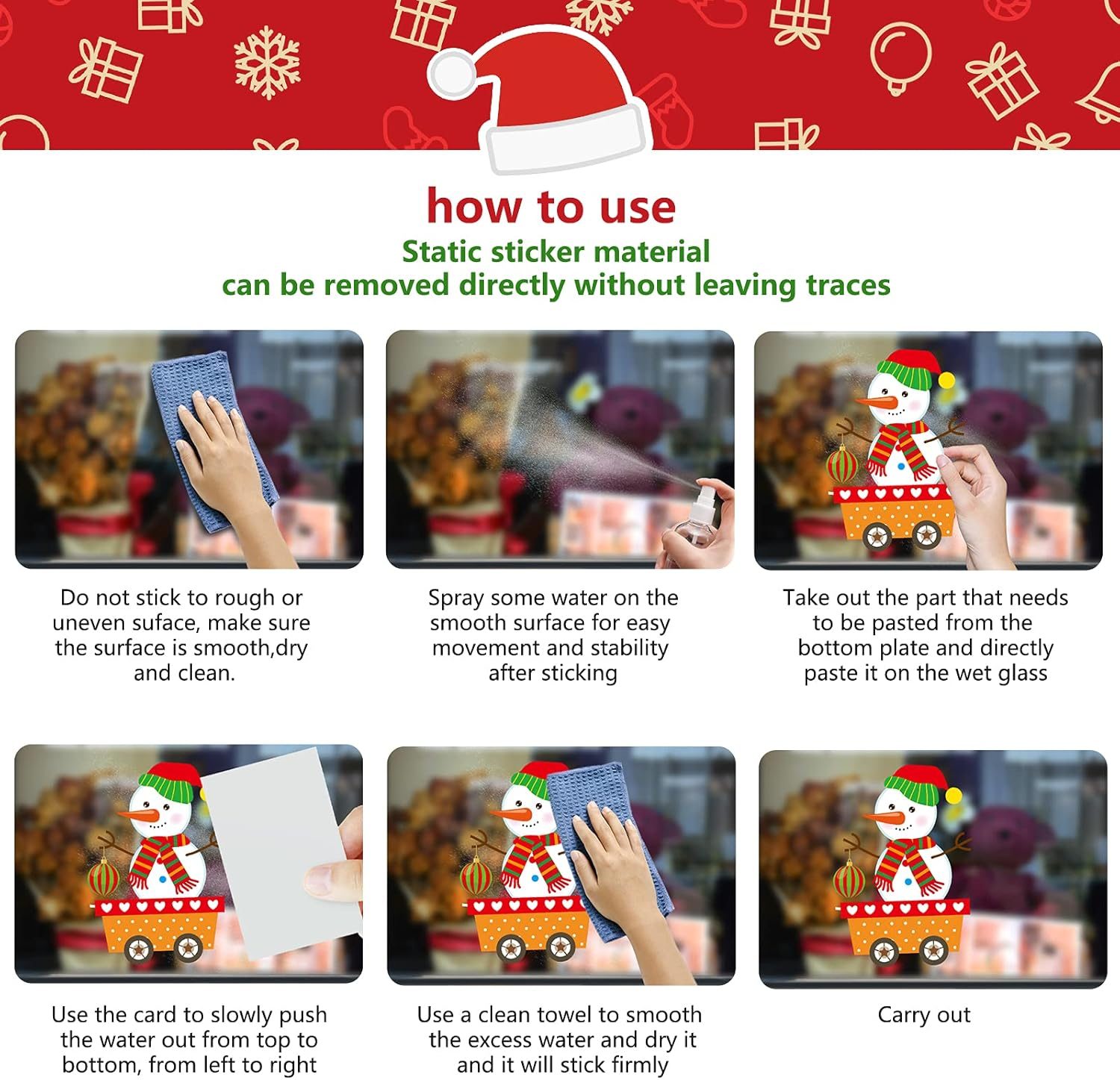 how to use

Static sticker material
can be removed directly without leaving traces

Do not stick to rough or uneven suface, make sure the surface is smooth,dry and clean.

Spray some water on the smooth surface for easy movement and stability after sticking

Take out the part that needs to be pasted from the bottom plate and directly paste it on the wet glass

Use the card to slowly push the water out from top to bottom, from left to right

Use a clean towel to smooth the excess water and dry it and it will stick firmly

Carry out