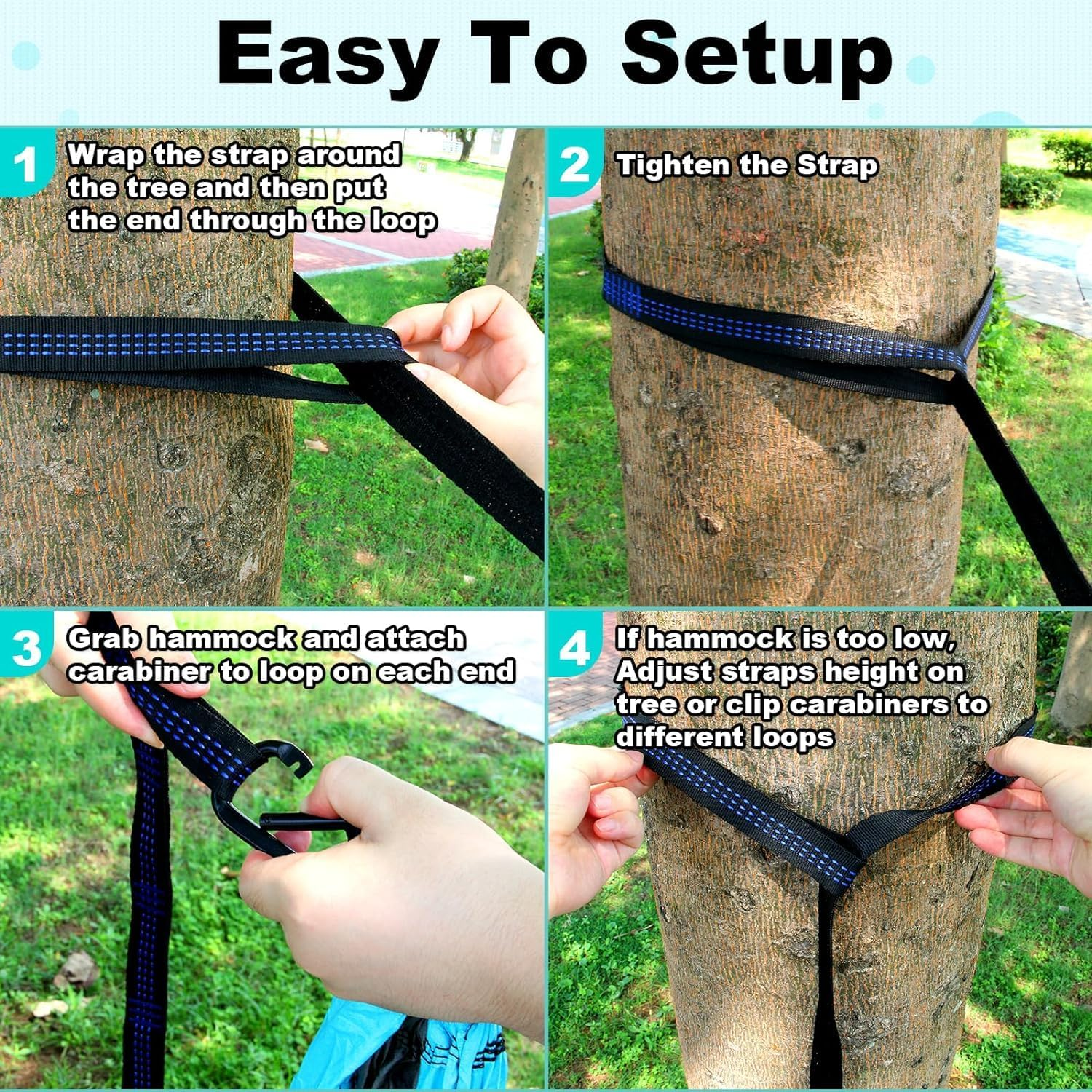 Easy To Setup

1 Wrap the strap around the tree and then put the end through the loop

2 Tighten the Strap

3 Grab hammock and attach carabiner to loop on each end

4 If hammock is too low, Adjust straps height on tree or clip carabiners to different loops