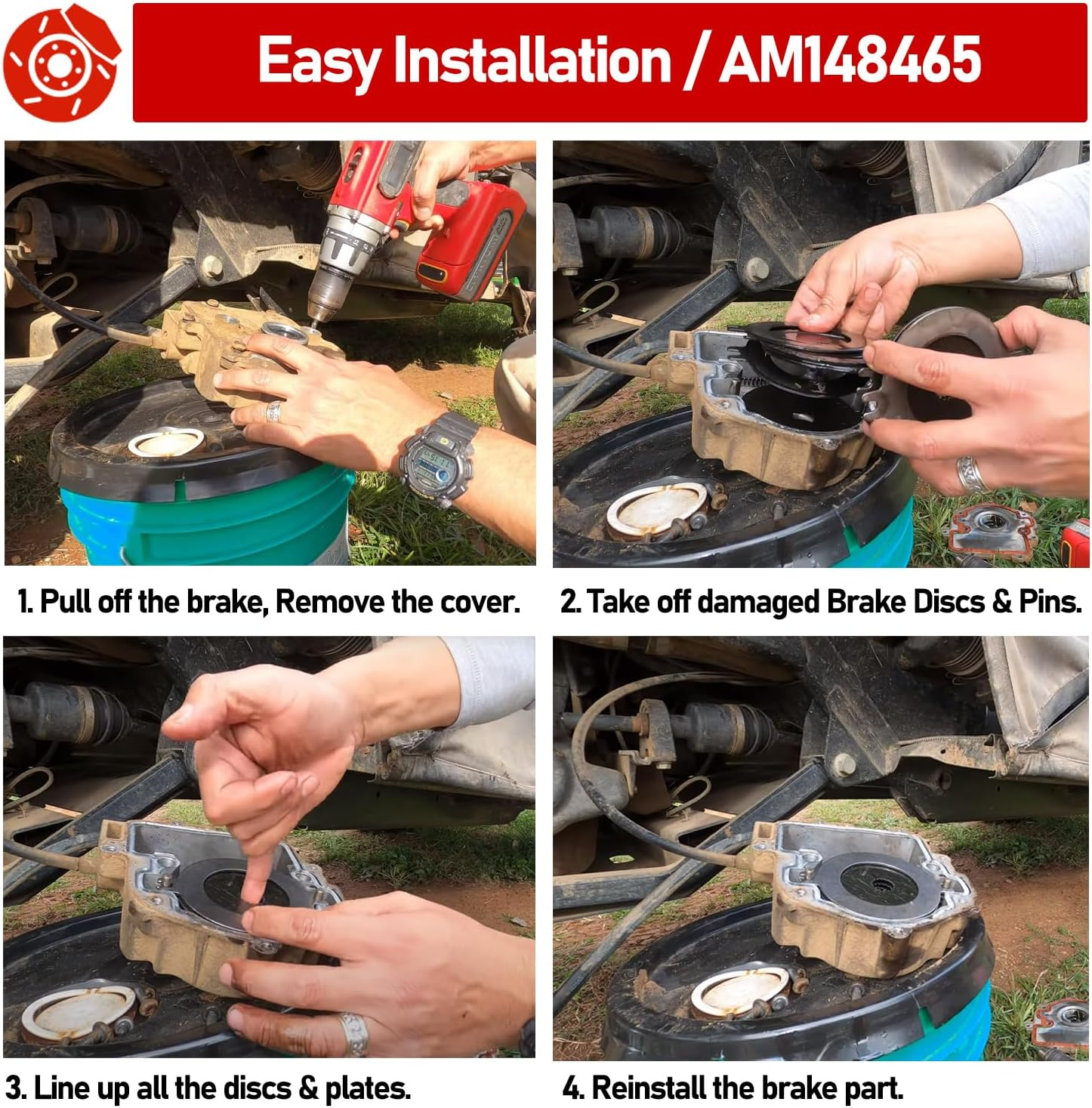 Easy Installation / AM148465

1. Pull off the brake, Remove the cover.

2. Take off damaged Brake Discs & Pins.

3. Line up all the discs & plates.

4. Reinstall the brake part.