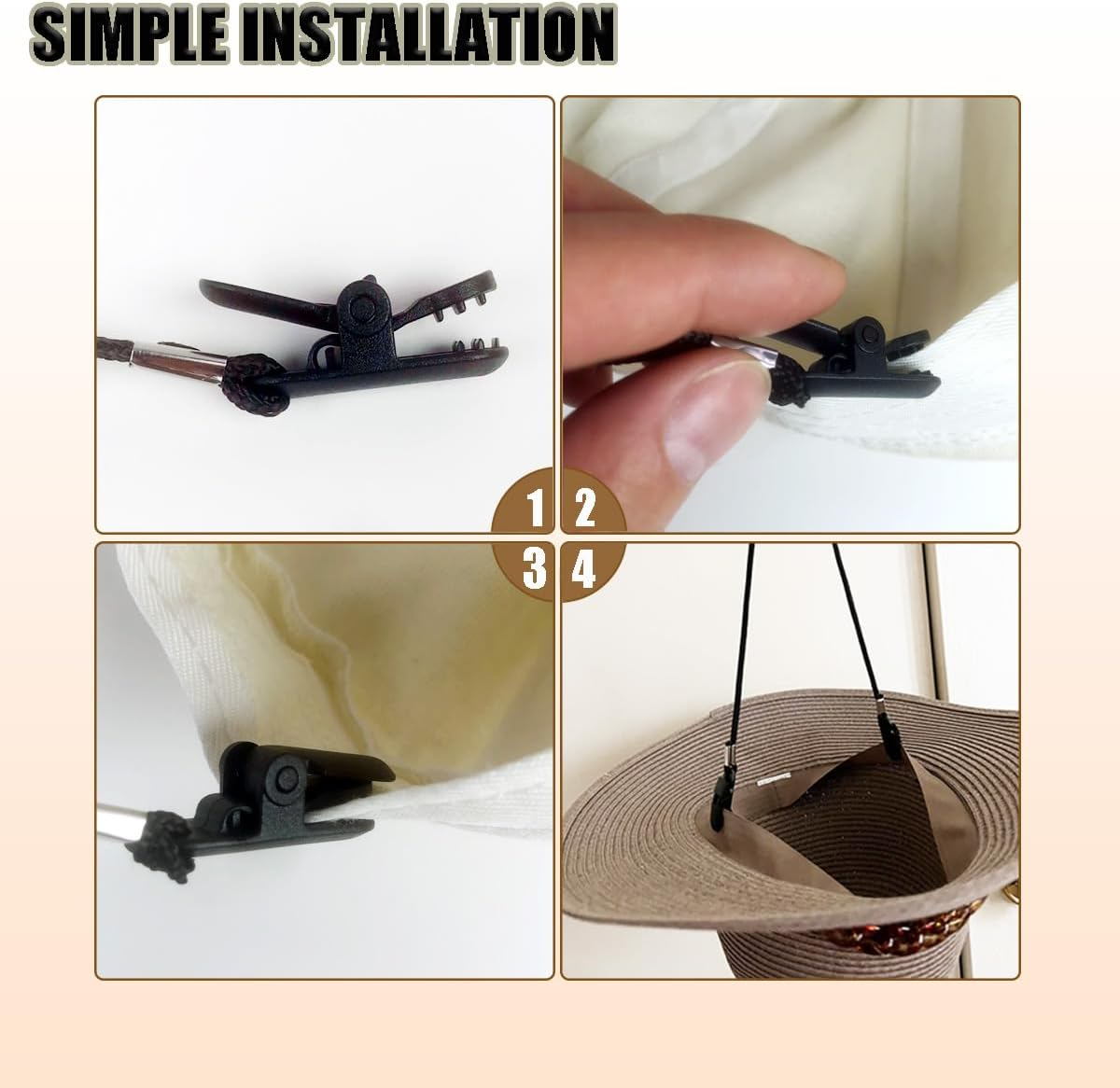 SIMPLE INSTALLATION

1 2

3 4