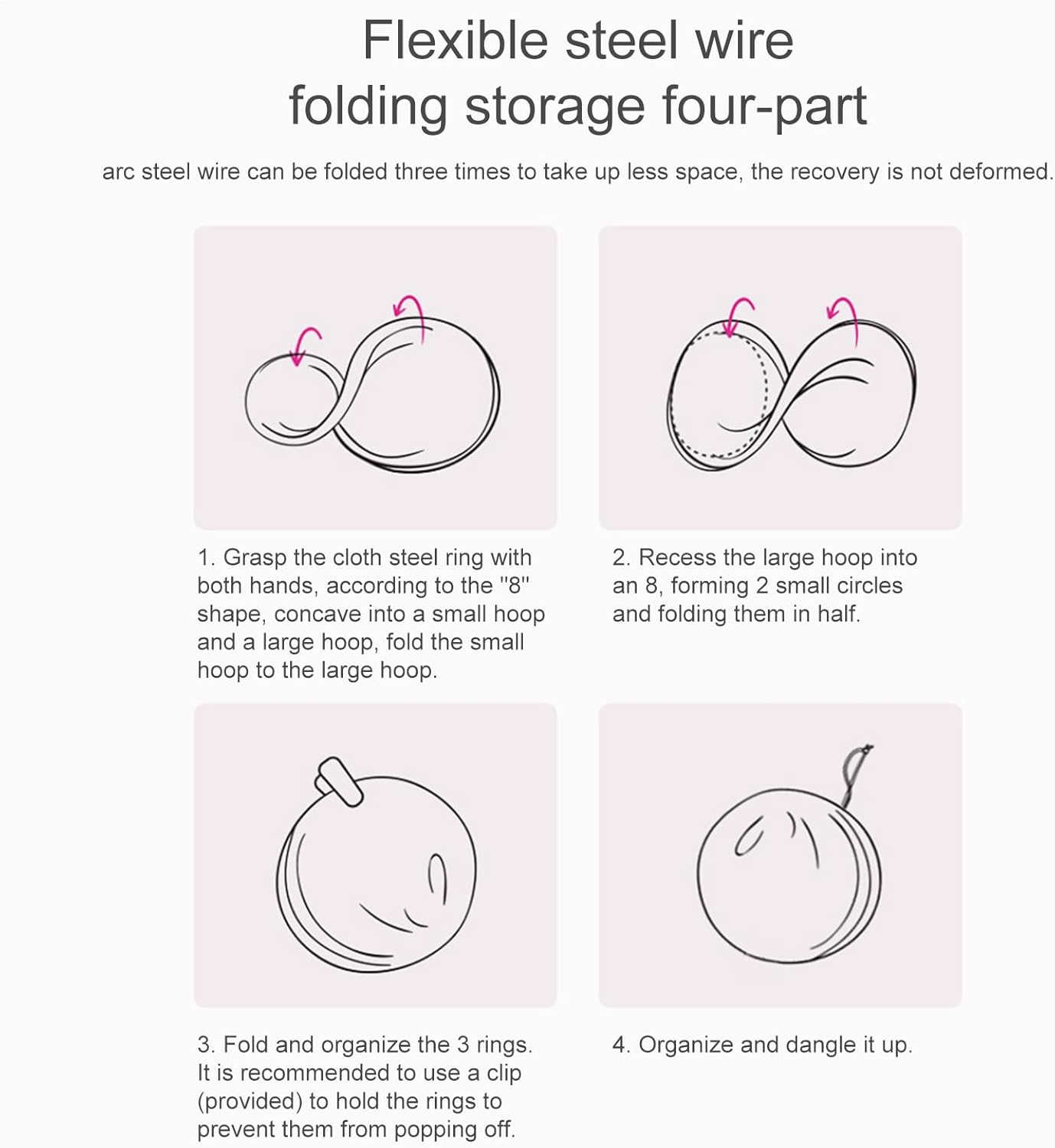 Flexible steel wire folding storage four-part

arc steel wire can be folded three times to take up less space, the recovery is not deformed.

1. Grasp the cloth steel ring with both hands, according to the "8" shape, concave into a small hoop and a large hoop, fold the small hoop to the large hoop.

2. Recess the large hoop into an 8, forming 2 small circles and folding them in half.

3. Fold and organize the 3 rings. It is recommended to use a clip (provided) to hold the rings to prevent them from popping off.

4. Organize and dangle it up.