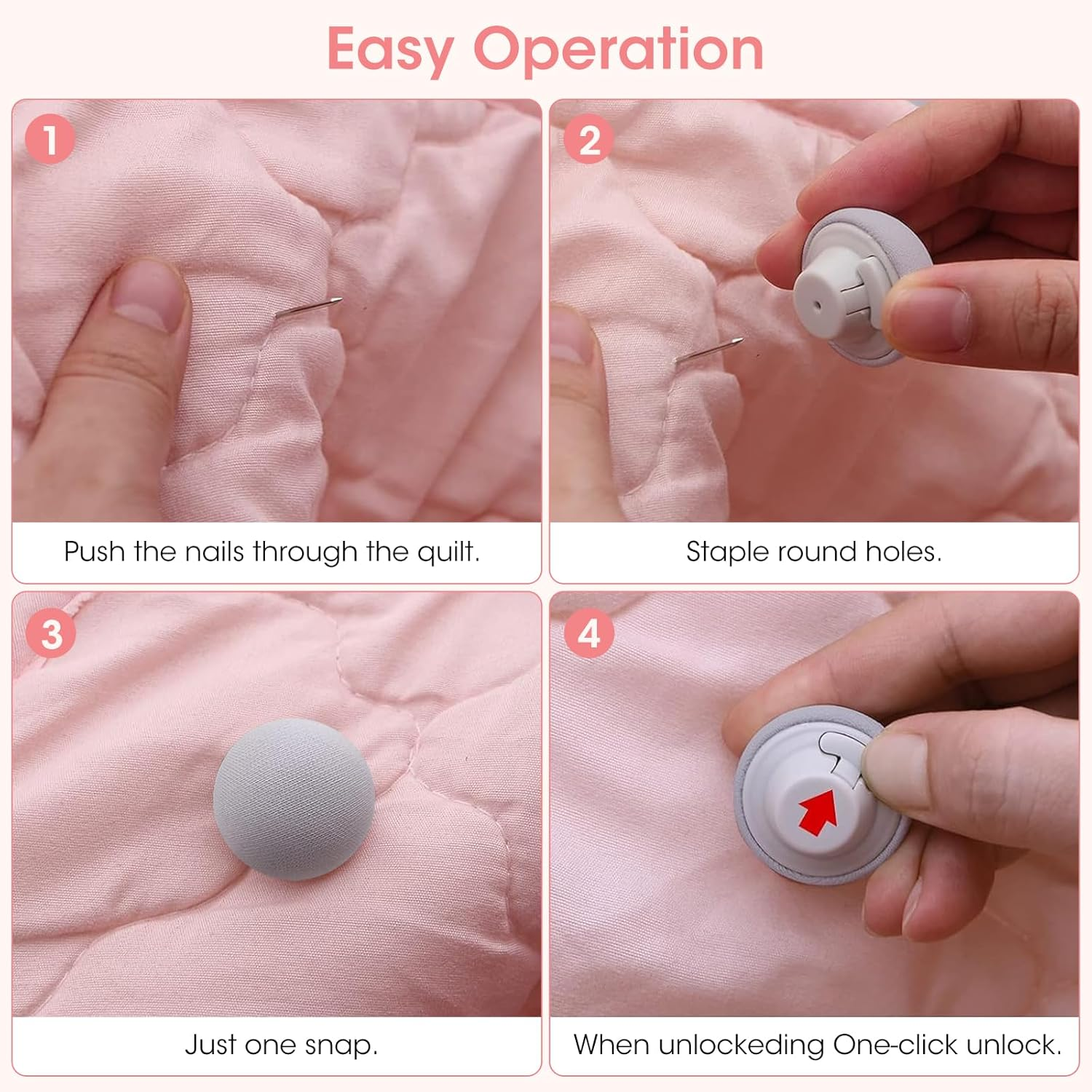 Easy Operation

1

Push the nails through the quilt.

2

Staple round holes.

3

Just one snap.

4

When unlockeding One-click unlock.