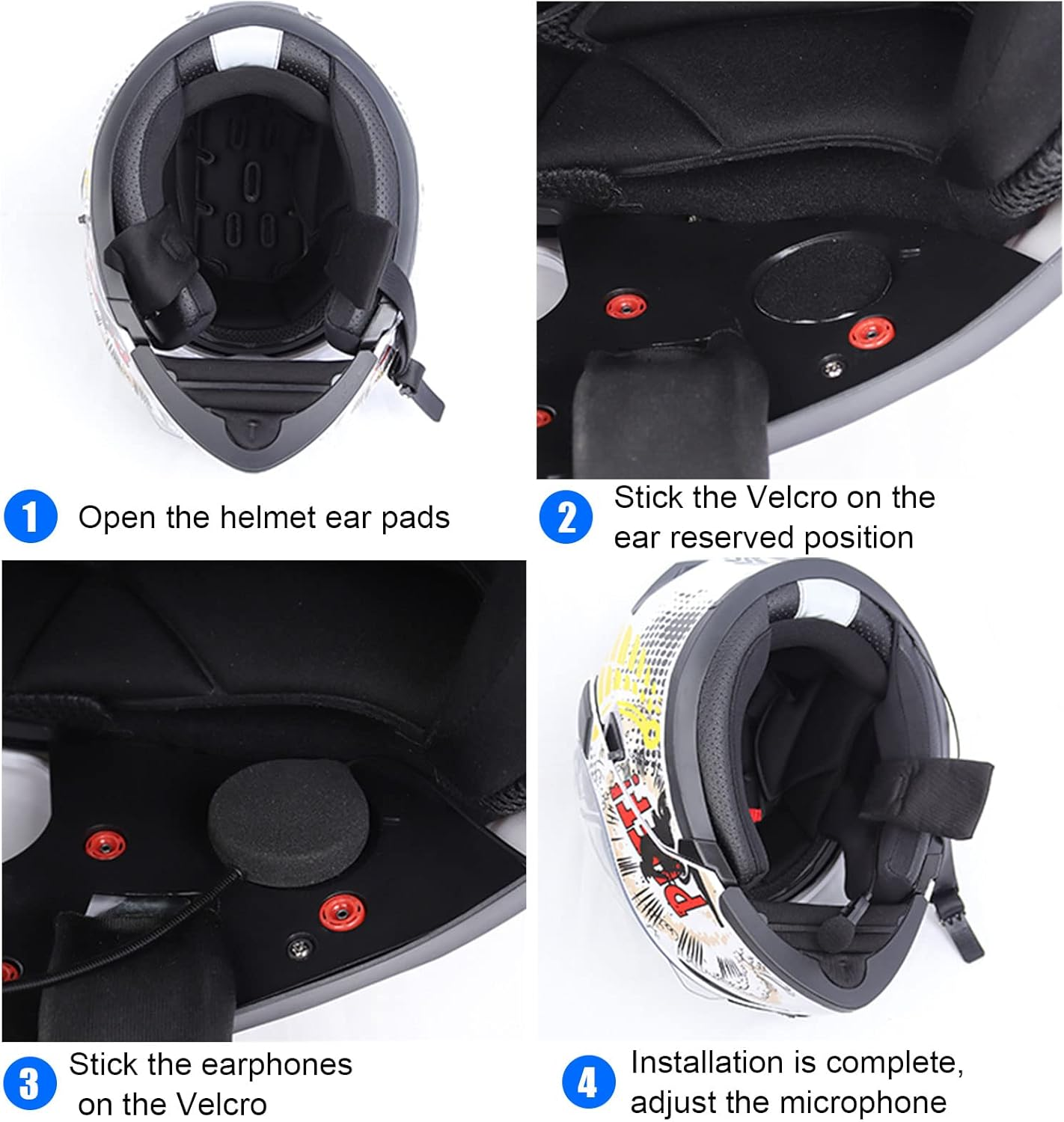 1 Open the helmet ear pads

2 Stick the Velcro on the ear reserved position

3 Stick the earphones on the Velcro

4 Installation is complete, adjust the microphone