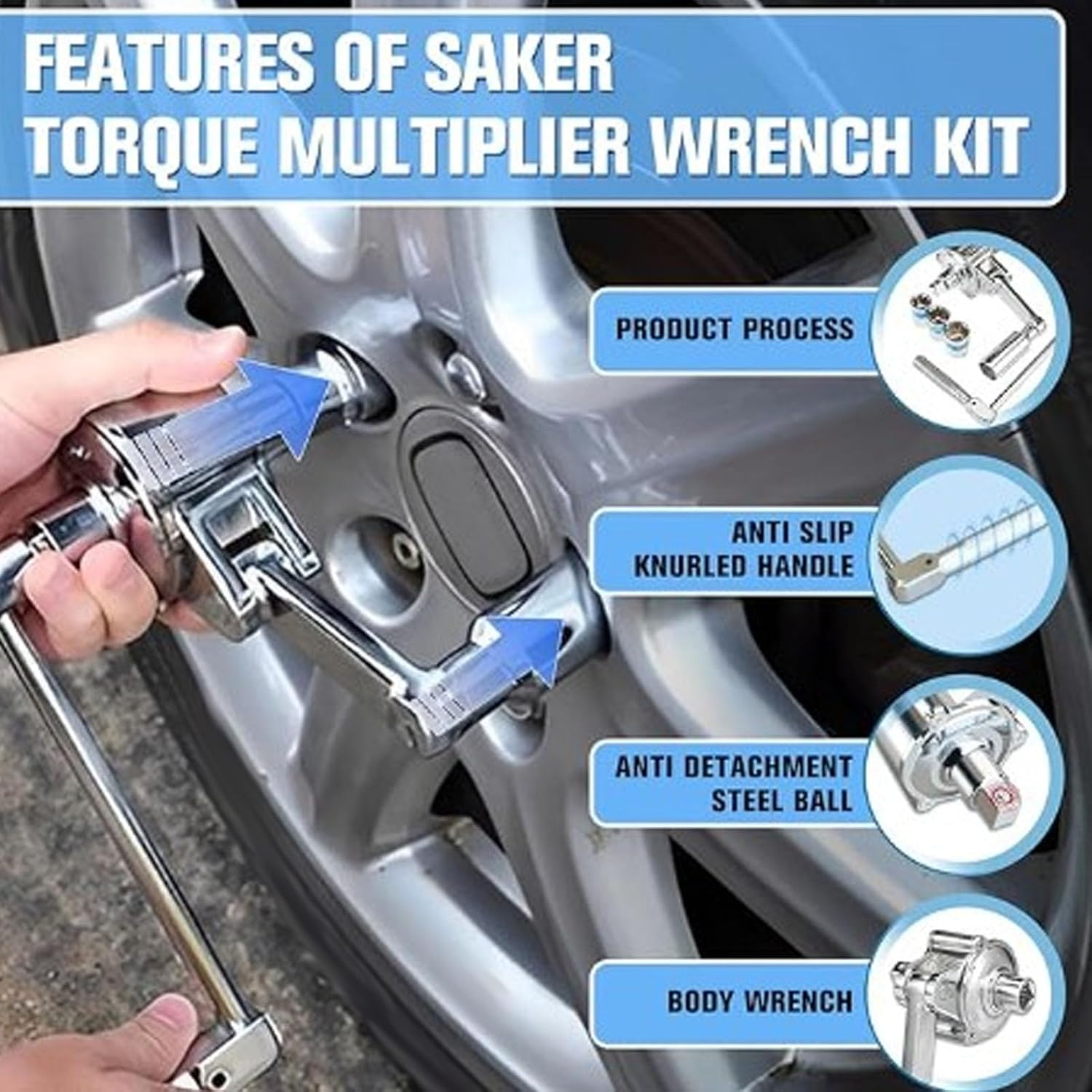 FEATURES OF SAKER TORQUE MULTIPLIER WRENCH KIT

PRODUCT PROCESS

ANTI SLIP KNURLED HANDLE

ANTI DETACHMENT STEEL BALL

BODY WRENCH