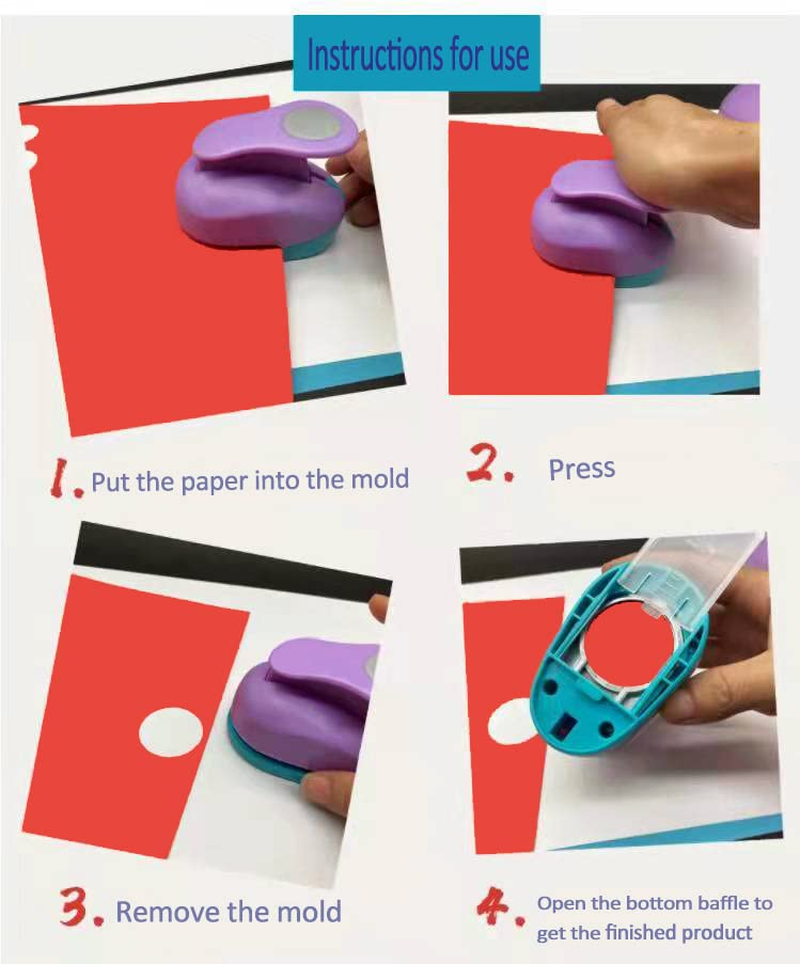 Instructions for use

1. Put the paper into the mold

2. Press

3. Remove the mold

4. Open the bottom baffle to get the finished product