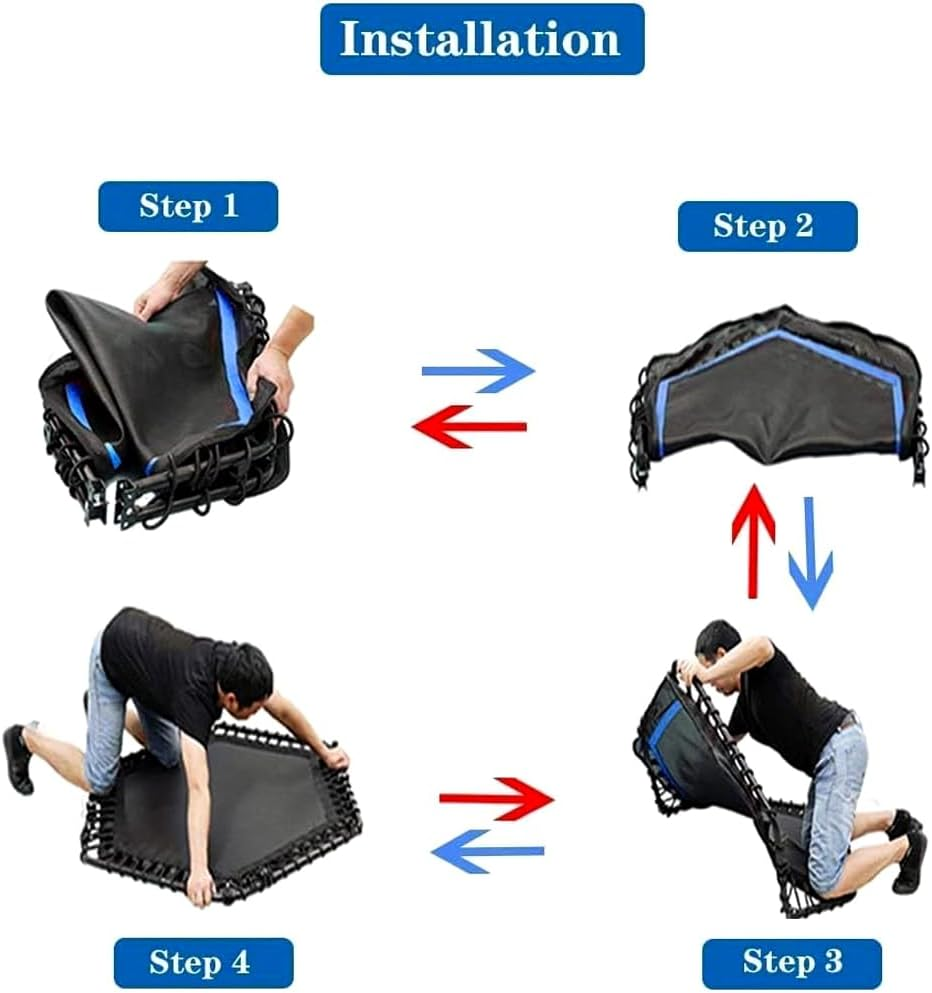 Installation

Step 1

Step 2

Step 4

Step 3