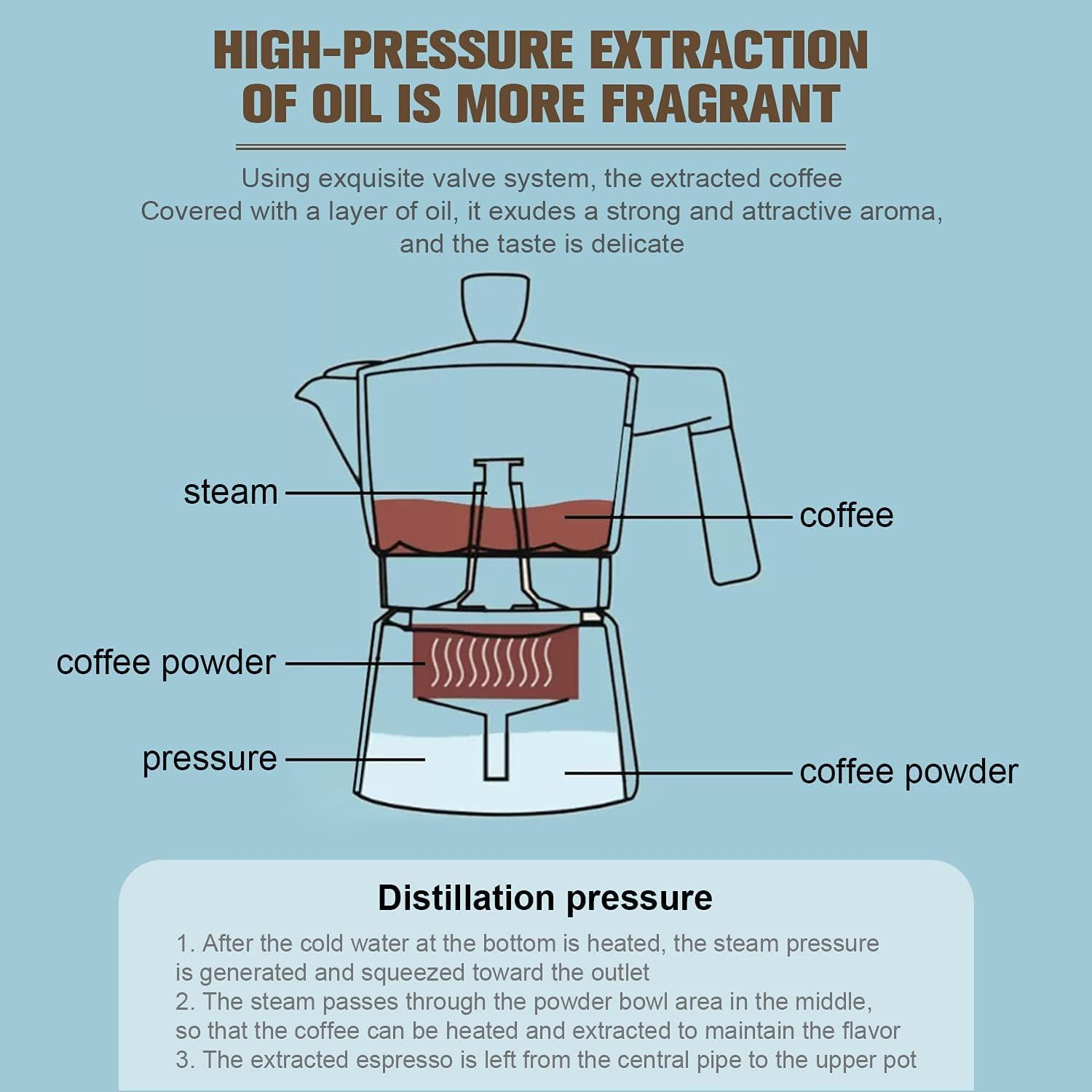 HIGH-PRESSURE EXTRACTION OF OIL IS MORE FRAGRANT

Using exquisite valve system, the extracted coffee
Covered with a layer of oil, it exudes a strong and attractive aroma,
and the taste is delicate

steam

coffee

coffee powder

pressure

coffee powder

Distillation pressure

1. After the cold water at the bottom is heated, the steam pressure is generated and squeezed toward the outlet
2. The steam passes through the powder bowl area in the middle, so that the coffee can be heated and extracted to maintain the flavor
3. The extracted espresso is left from the central pipe to the upper pot