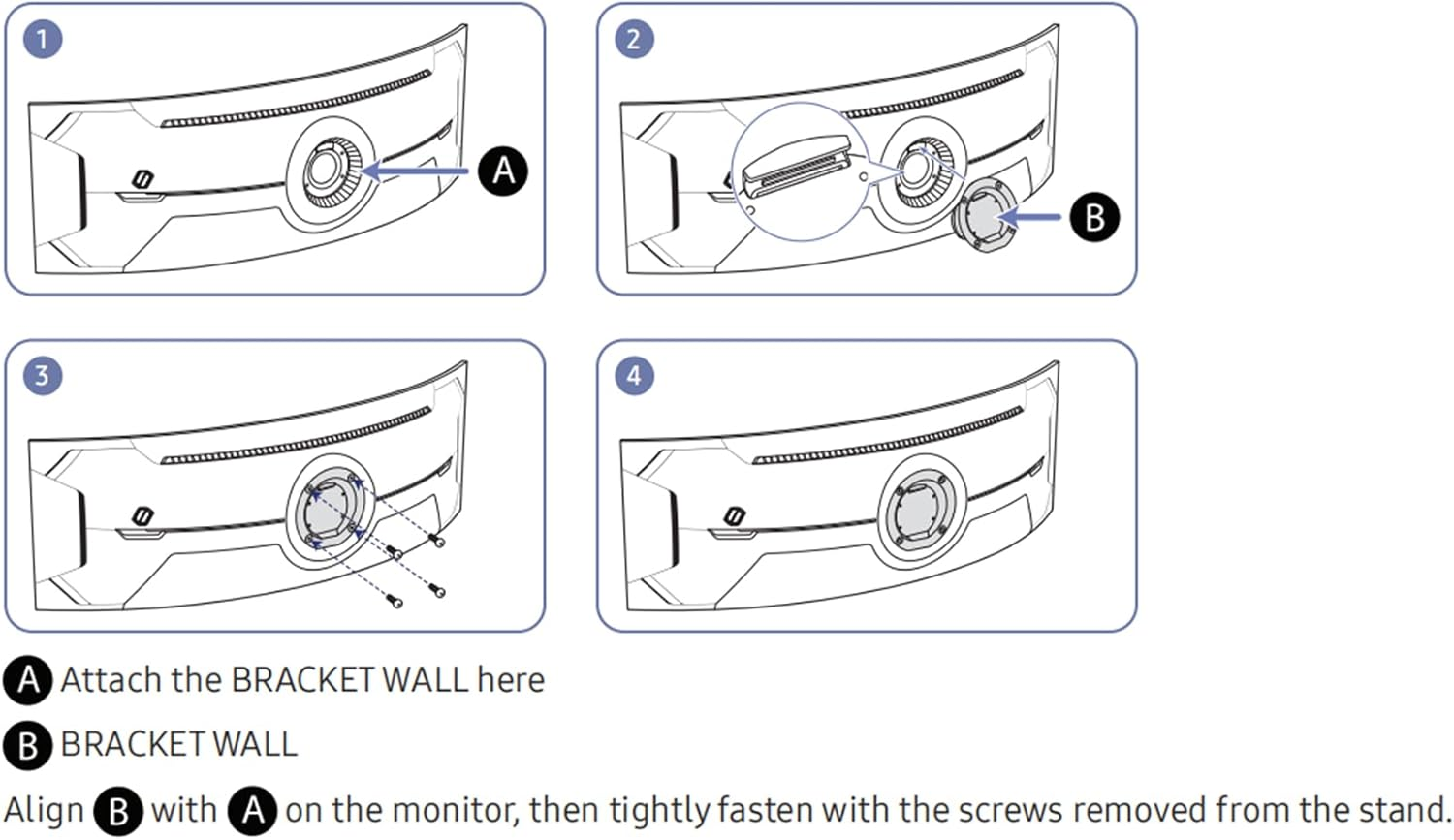 1

A

2

B

3

4

A Attach the BRACKET WALL here

B BRACKET WALL

Align B with A on the monitor, then tightly fasten with the screws removed from the stand.