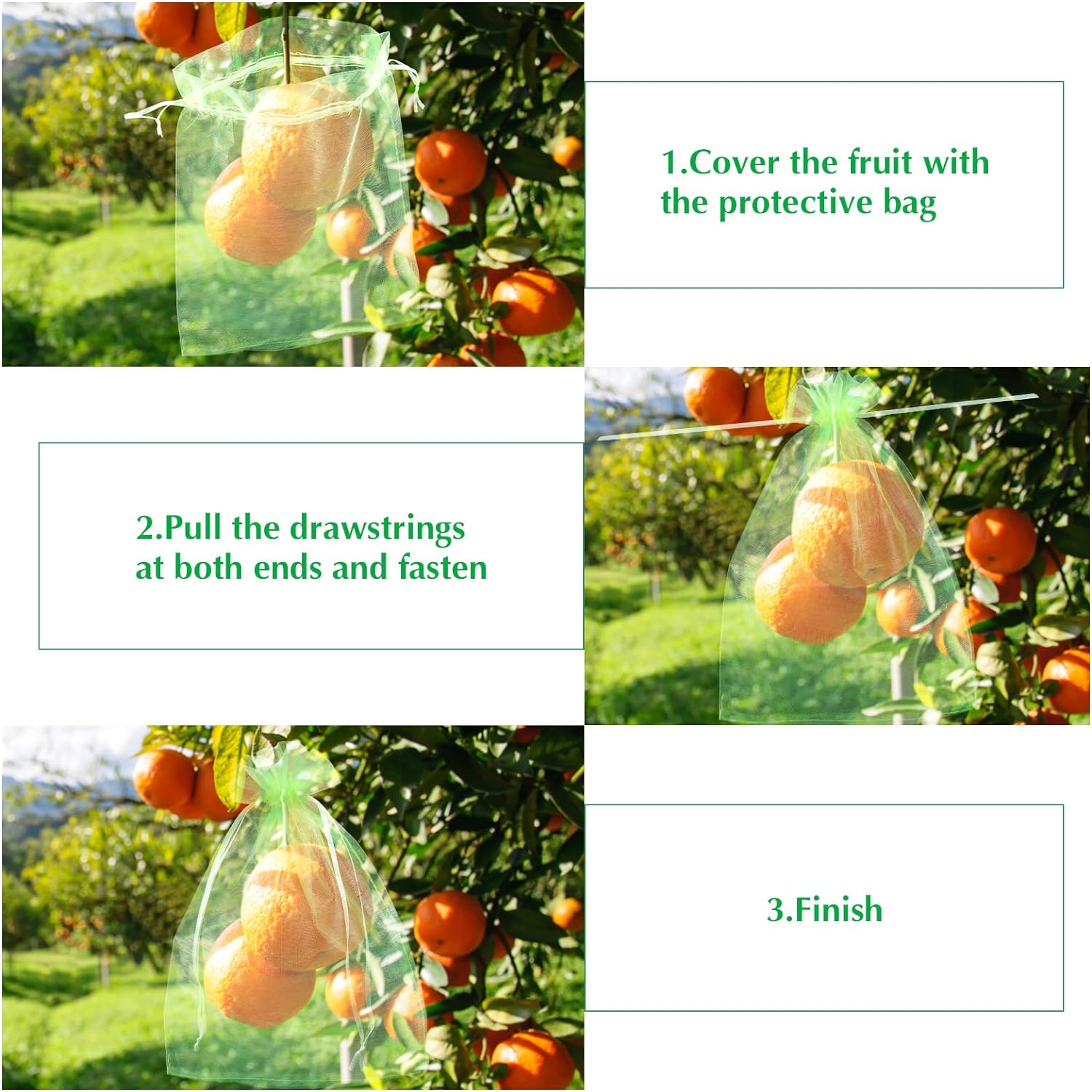 1.Cover the fruit with the protective bag

2.Pull the drawstrings at both ends and fasten

3.Finish