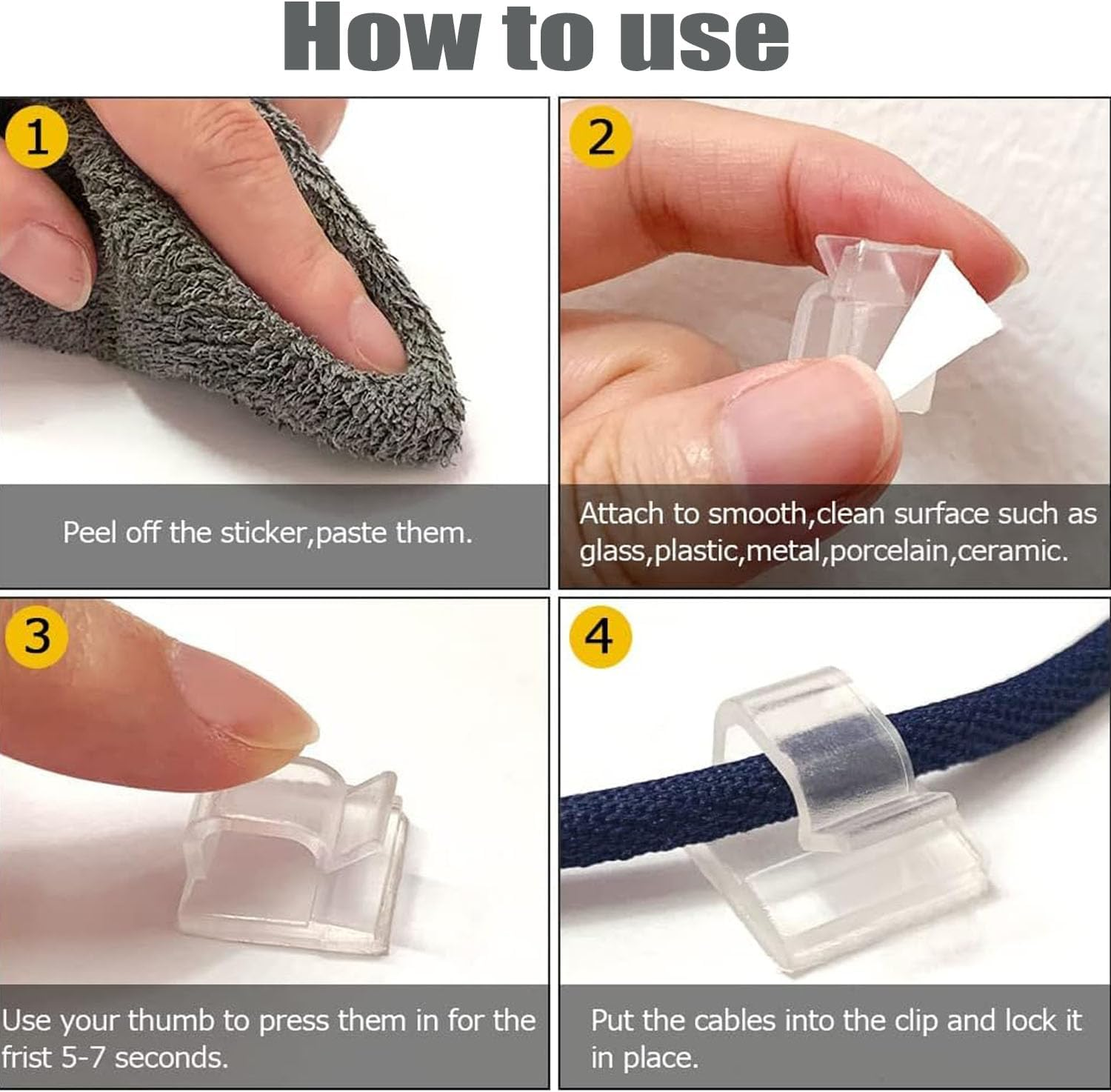 How to use

1

Peel off the sticker,paste them.

2

Attach to smooth,clean surface such as glass,plastic,metal,porcelain,ceramic.

3

Use your thumb to press them in for the frist 5-7 seconds.

4

Put the cables into the clip and lock it in place.