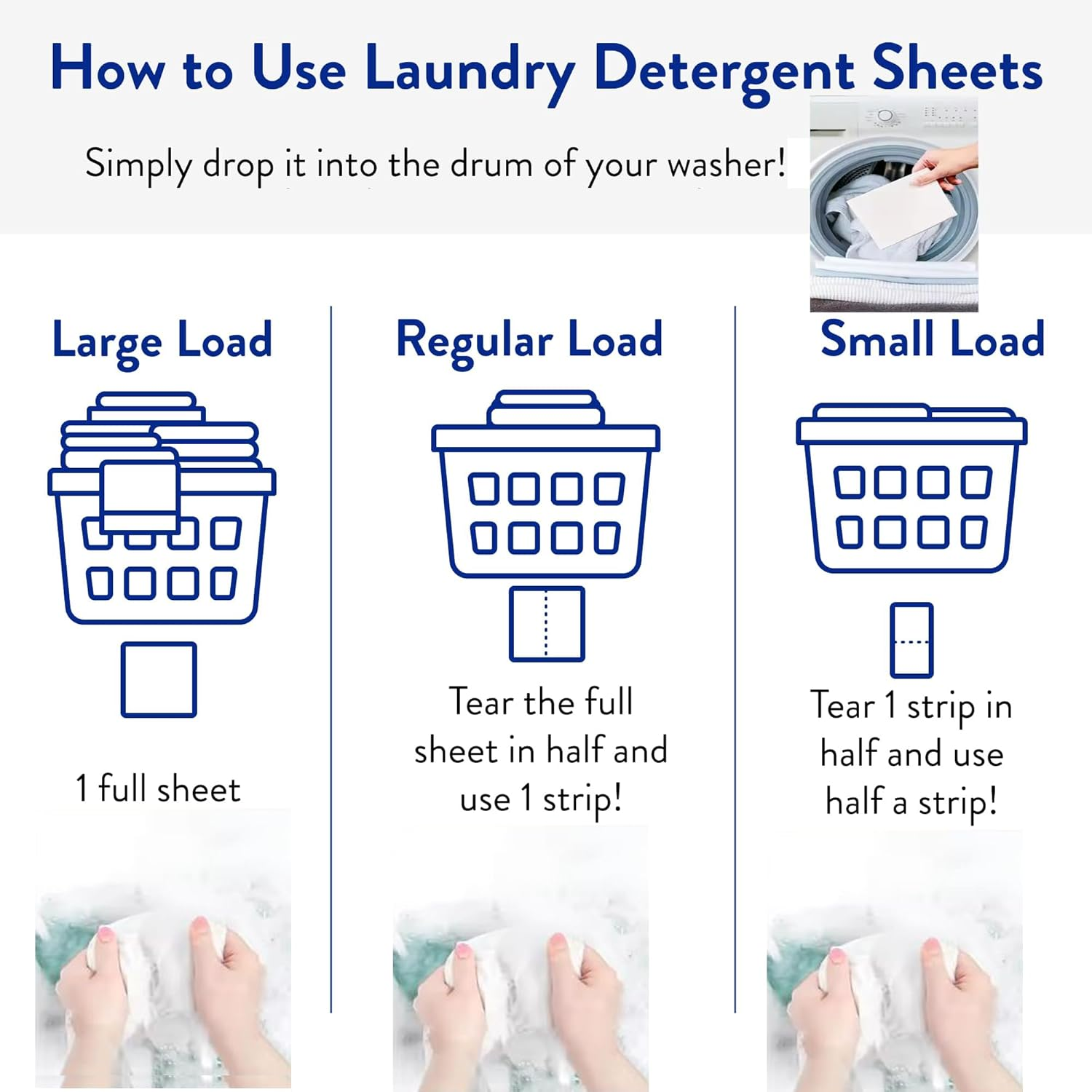 How to Use Laundry Detergent Sheets

Simply drop it into the drum of your washer!

Large Load

1 full sheet

Regular Load

Tear the full sheet in half and use 1 strip!

Small Load

Tear 1 strip in half and use half a strip!