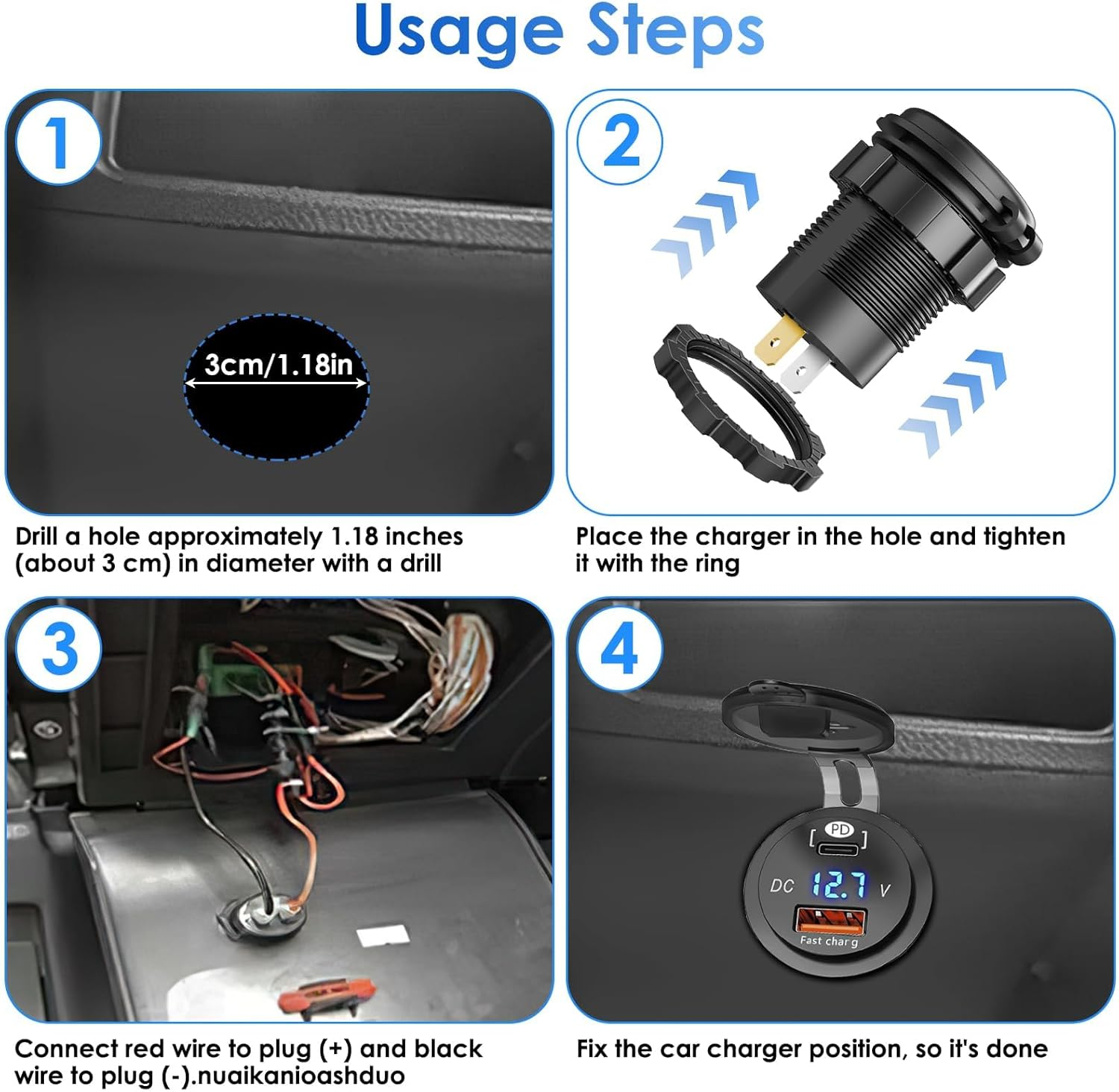 Usage Steps

1

3cm/1.18in

Drill a hole approximately 1.18 inches (about 3 cm) in diameter with a drill

2

Place the charger in the hole and tighten it with the ring

3

Connect red wire to plug (+) and black wire to plug (-).nuaikanioashduo

4

PD

DC 12.7 V

Fast charg

Fix the car charger position, so it's done