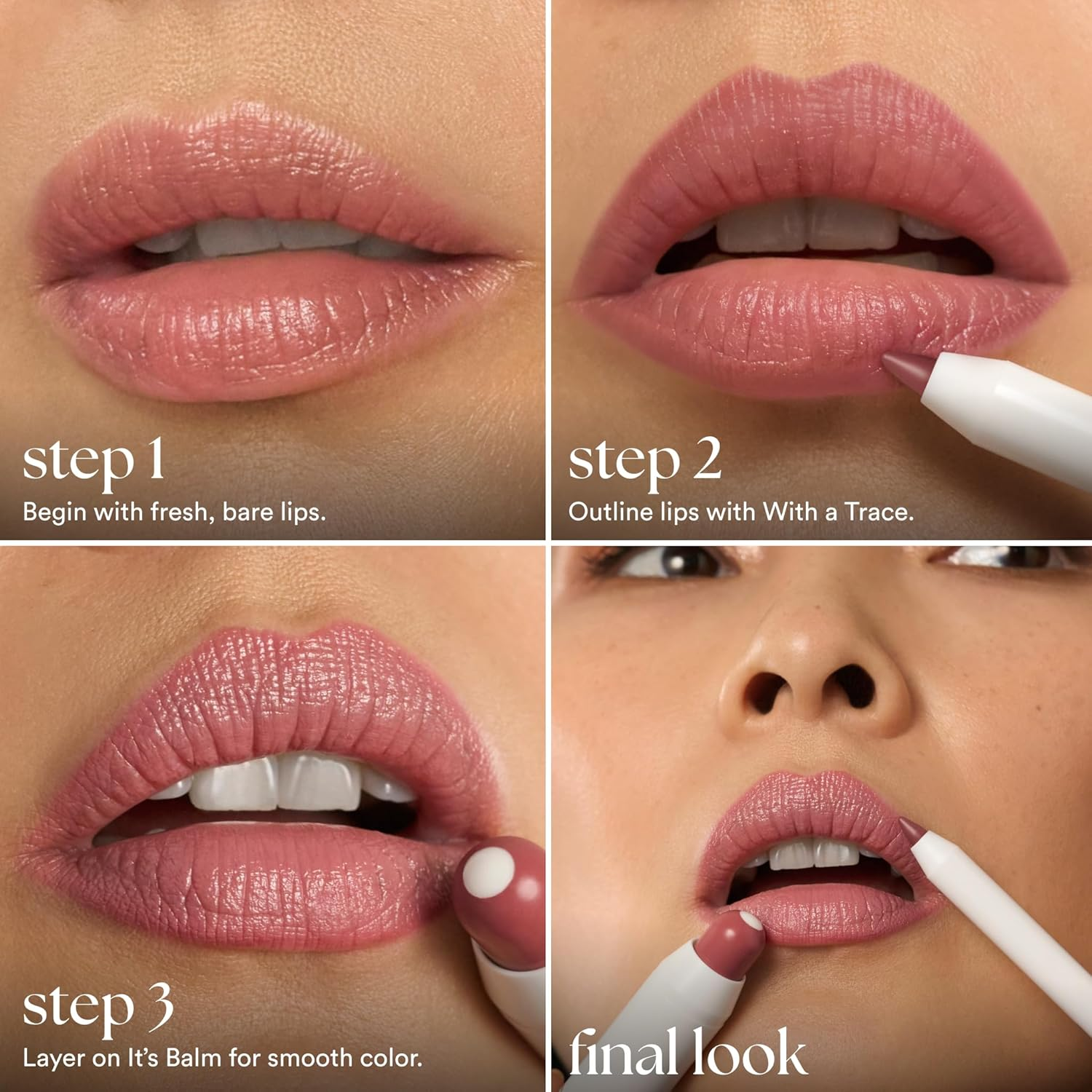 step 1
Begin with fresh, bare lips.

step 2
Outline lips with With a Trace.

step 3
Layer on It's Balm for smooth color.

final look