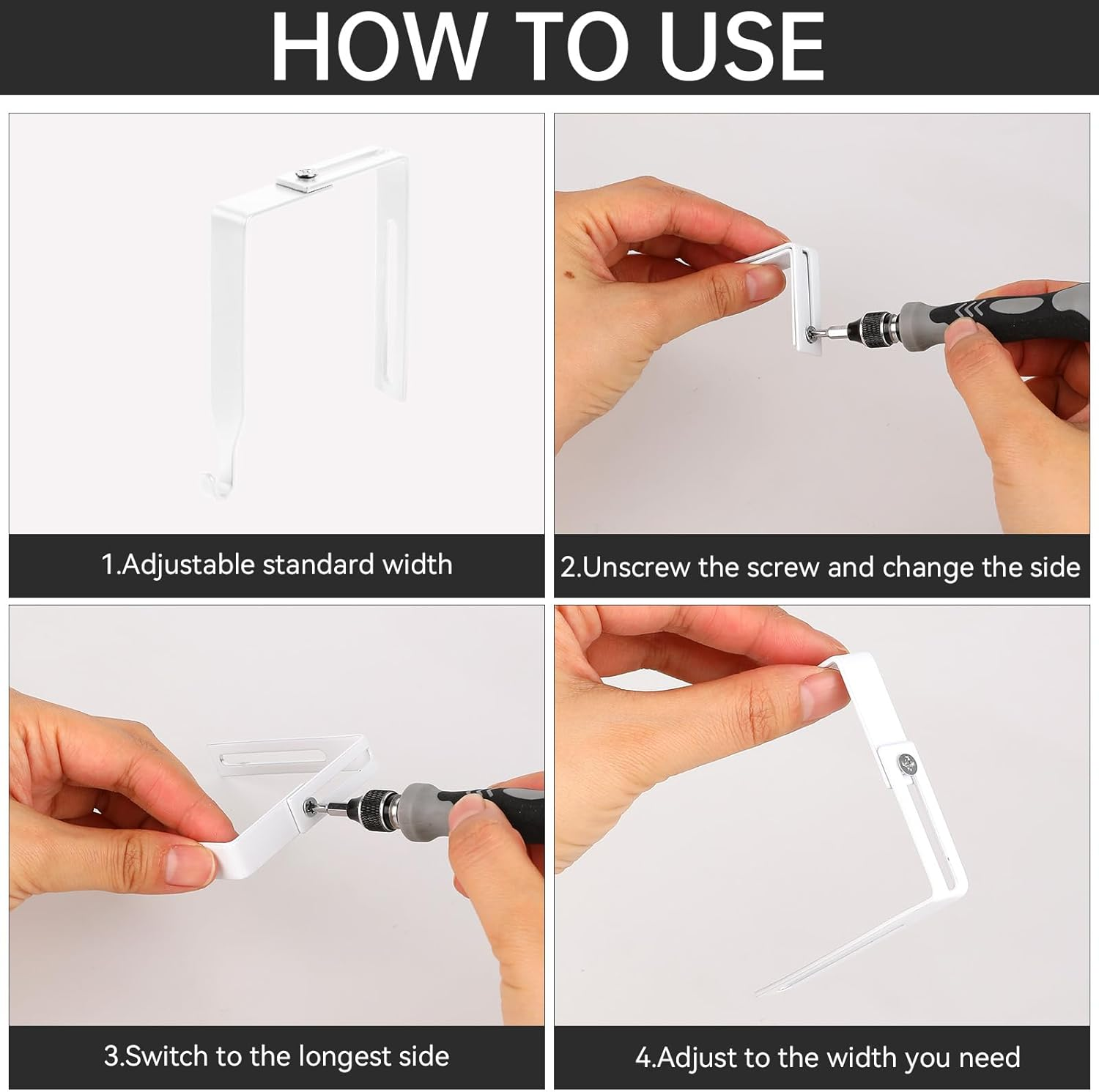 HOW TO USE

1.Adjustable standard width

2.Unscrew the screw and change the side

3.Switch to the longest side

4.Adjust to the width you need