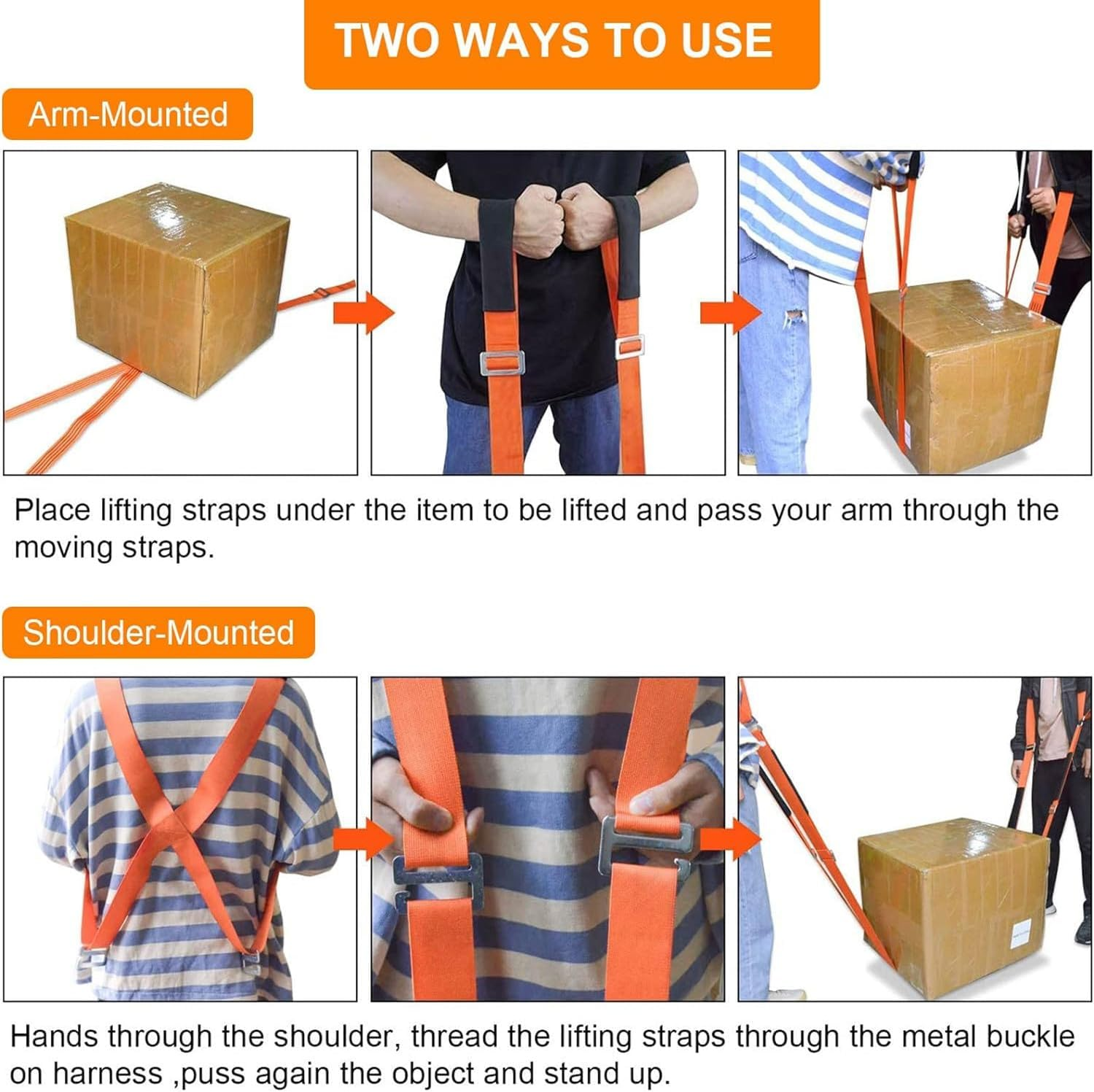 TWO WAYS TO USE

Arm-Mounted

Place lifting straps under the item to be lifted and pass your arm through the moving straps.

Shoulder-Mounted

Hands through the shoulder, thread the lifting straps through the metal buckle on harness ,puss again the object and stand up.