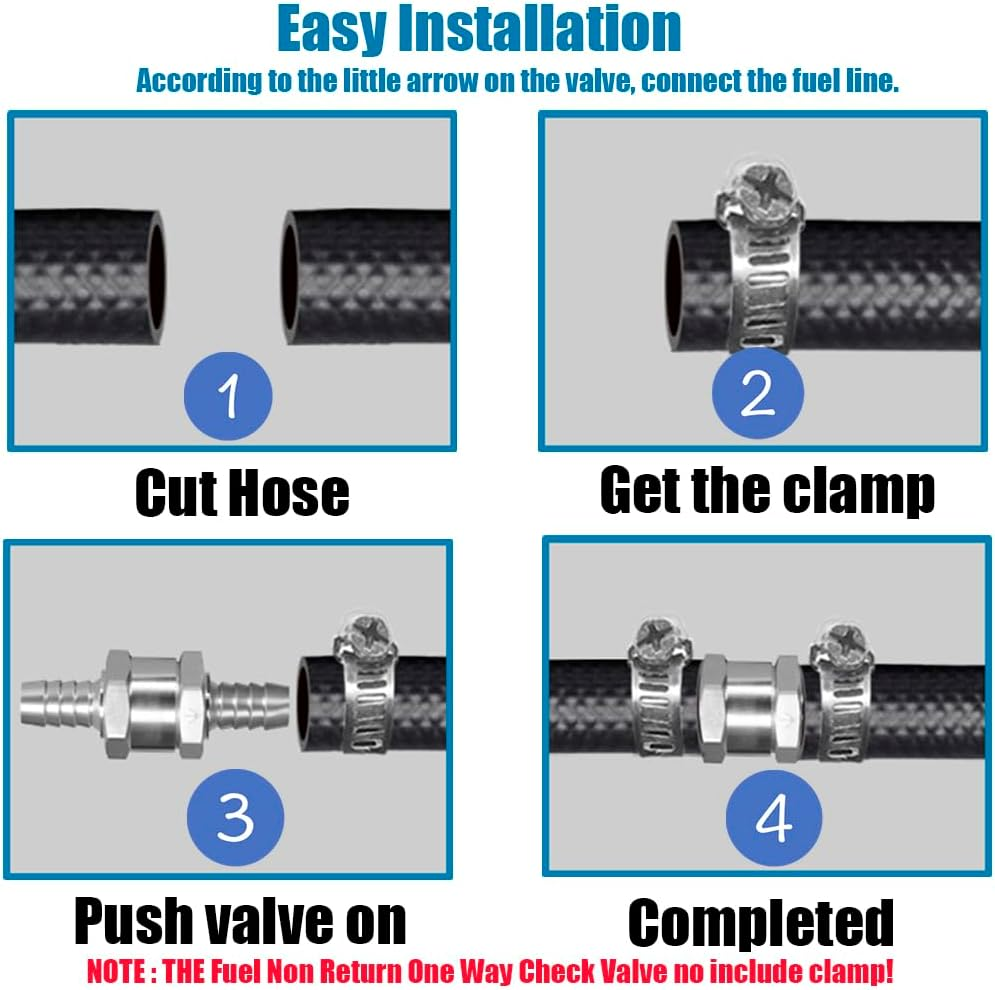 Easy Installation

According to the little arrow on the valve, connect the fuel line.

1

Cut Hose

2

Get the clamp

3

Push valve on

4

Completed

NOTE : THE Fuel Non Return One Way Check Valve no include clamp!