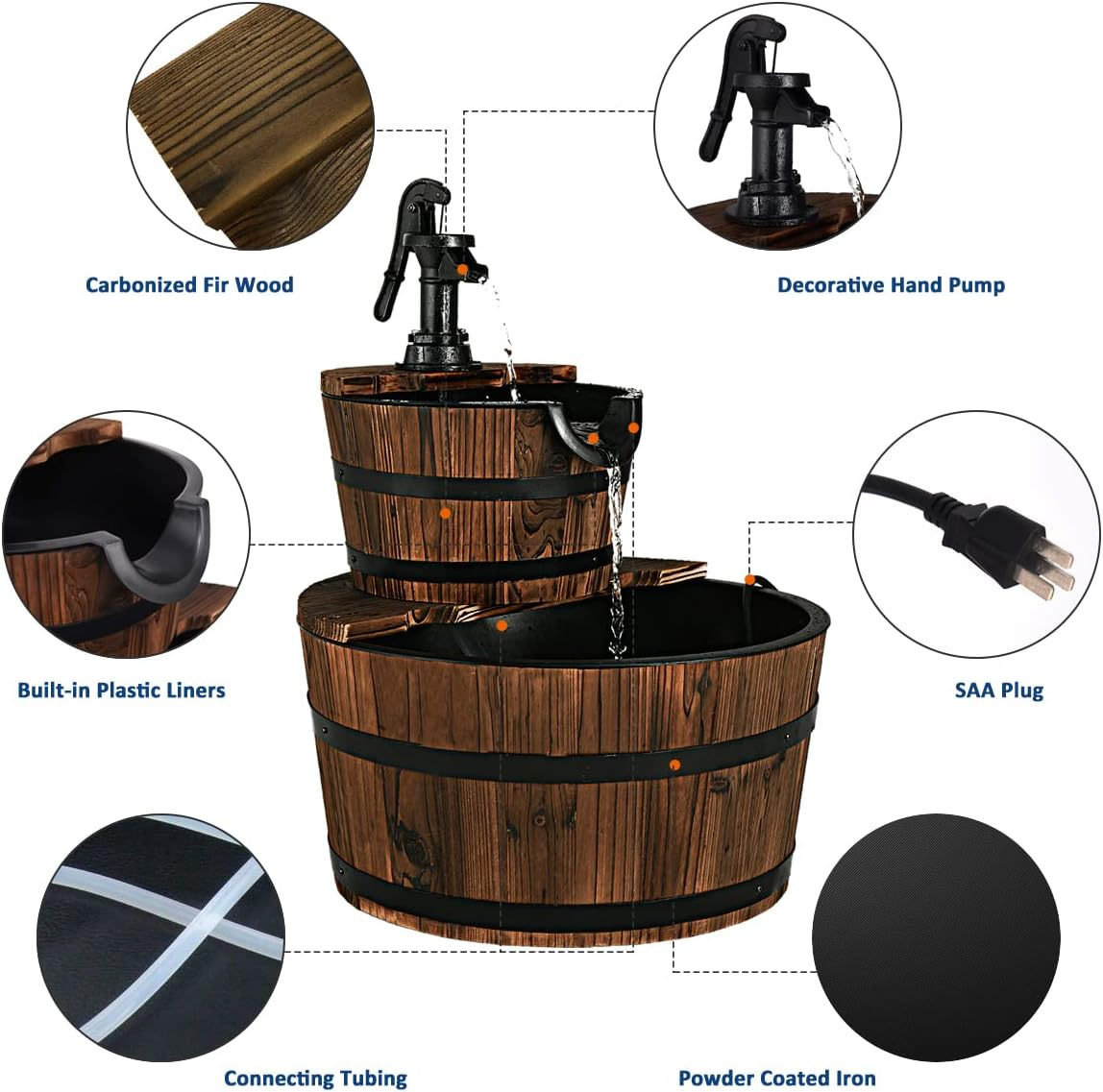 Carbonized Fir Wood

Decorative Hand Pump

Built-in Plastic Liners

SAA Plug

Connecting Tubing

Powder Coated Iron