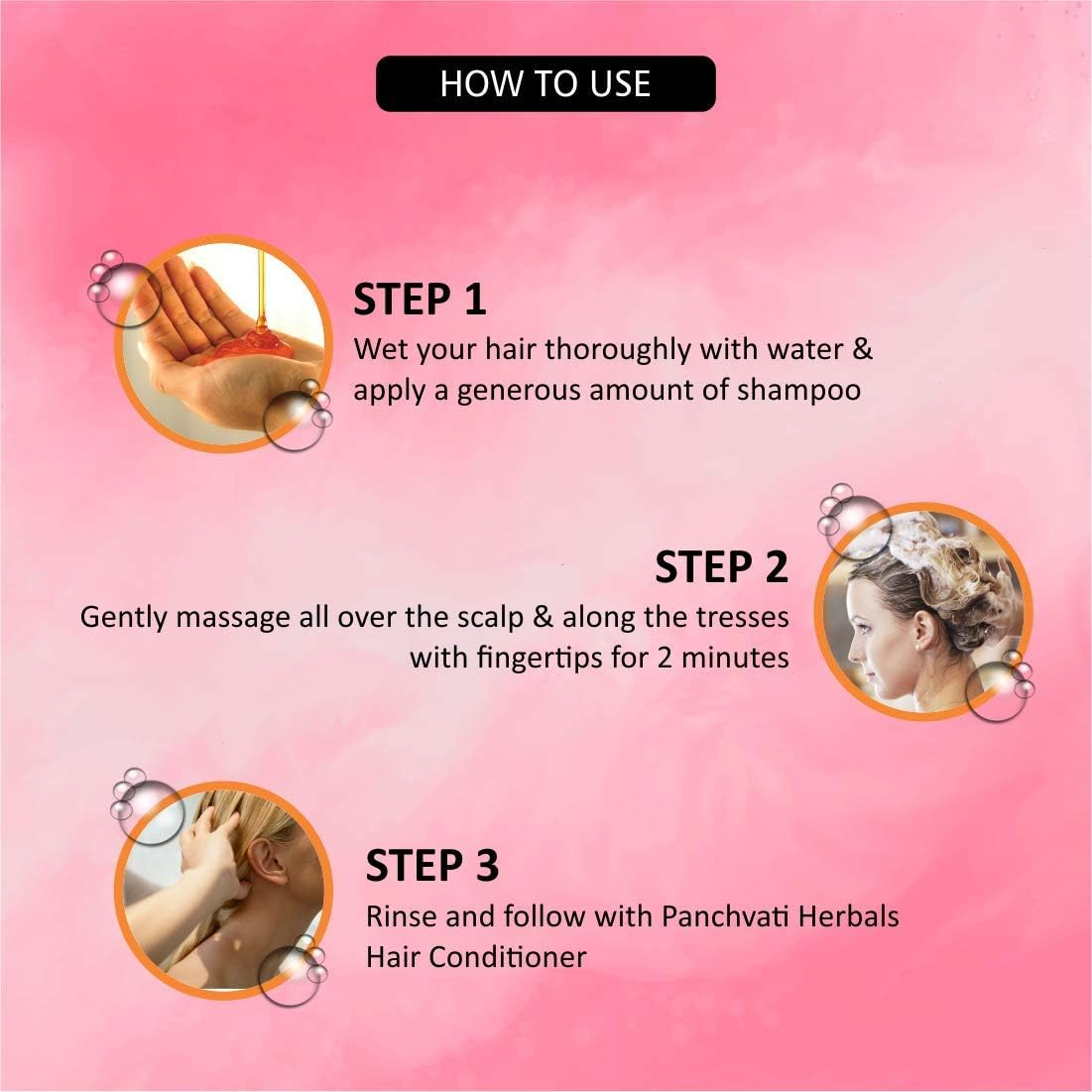 HOW TO USE

STEP 1
Wet your hair thoroughly with water & apply a generous amount of shampoo

STEP 2
Gently massage all over the scalp & along the tresses with fingertips for 2 minutes

STEP 3
Rinse and follow with Panchvati Herbals Hair Conditioner