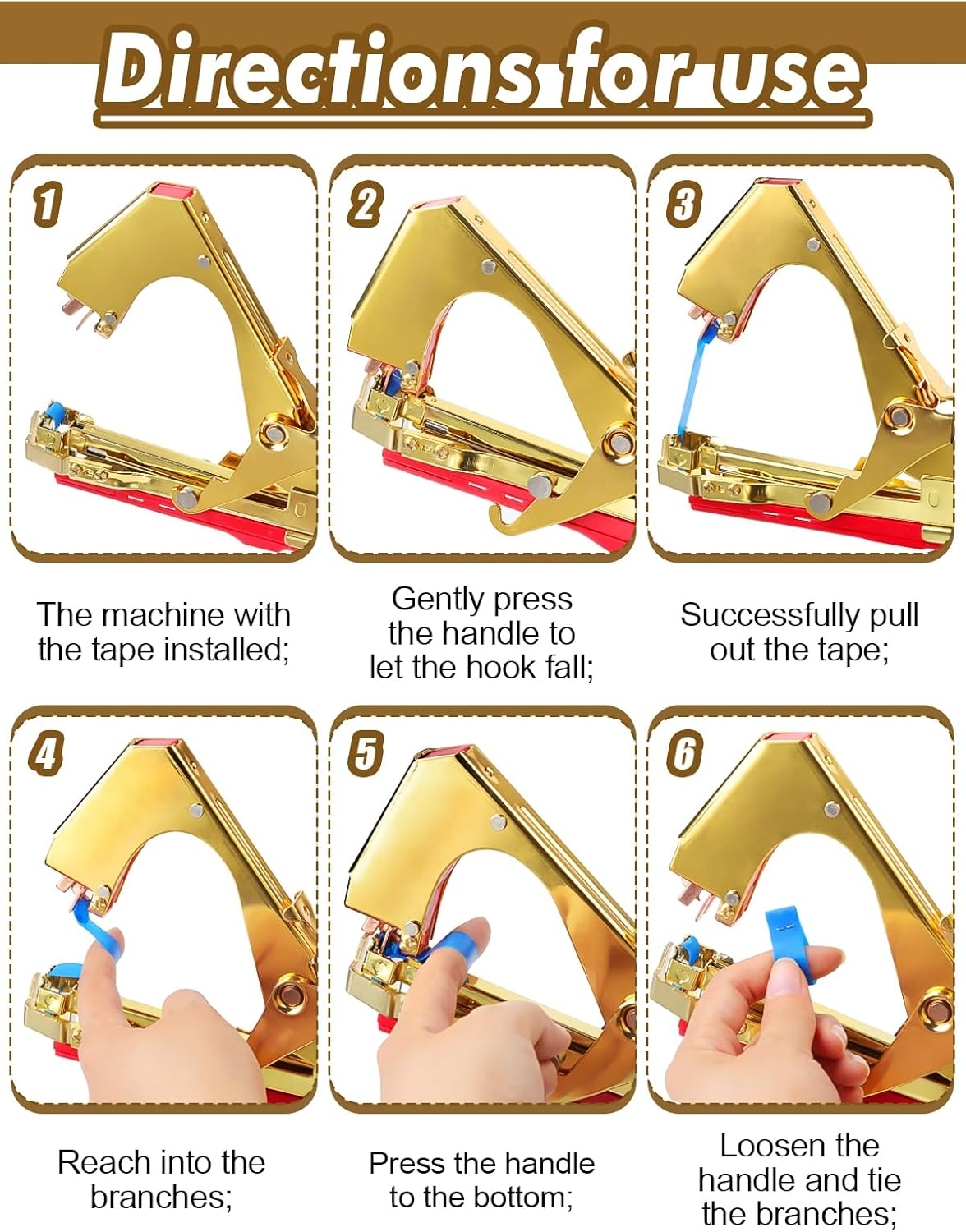 Directions for use

1

The machine with the tape installed;

2

Gently press the handle to let the hook fall;

3

Successfully pull out the tape;

4

Reach into the branches;

5

Press the handle to the bottom;

6

Loosen the handle and tie the branches;