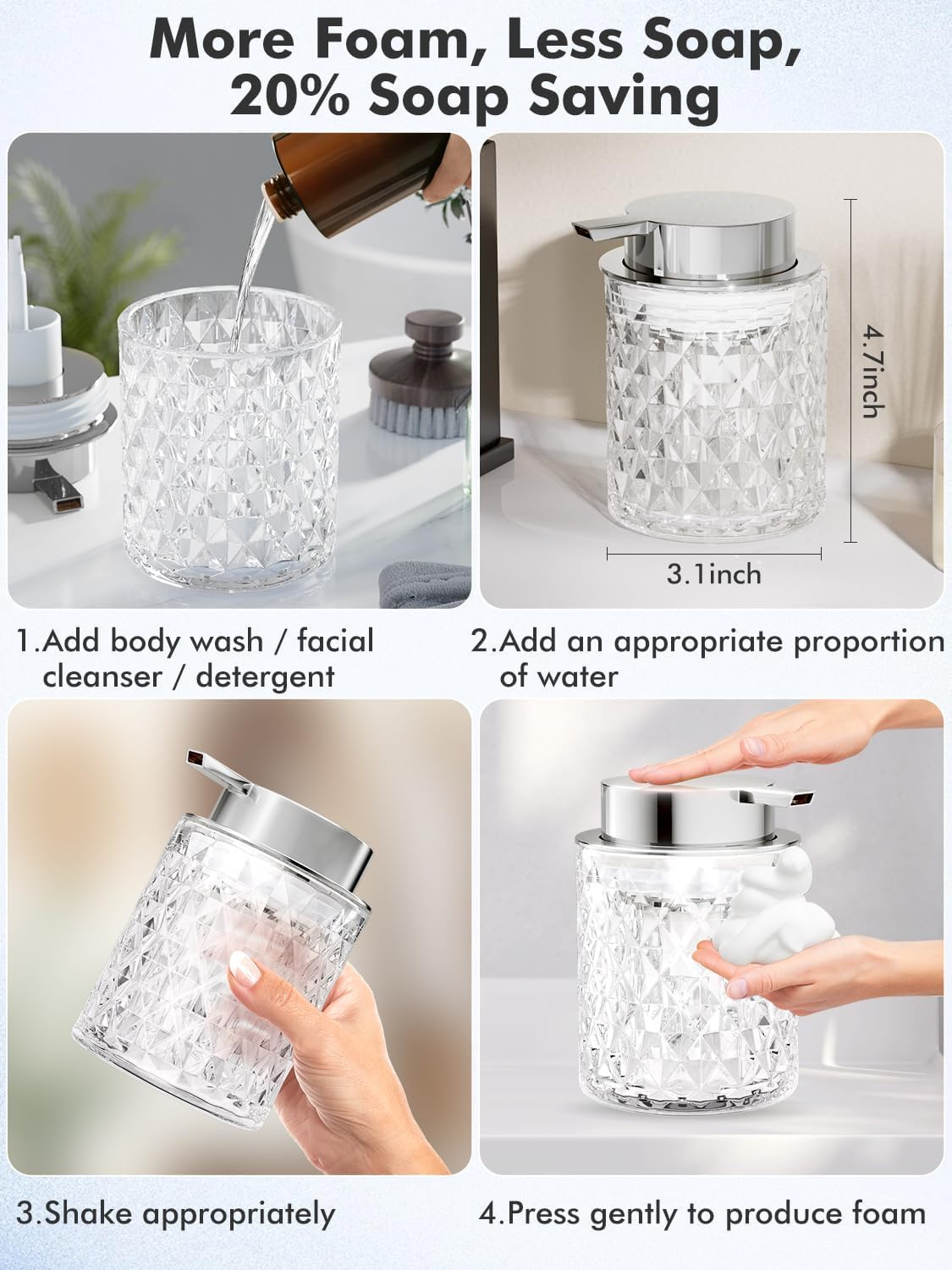 More Foam, Less Soap, 20% Soap Saving

4.7inch

3.1inch

1.Add body wash / facial cleanser / detergent

2.Add an appropriate proportion of water

3.Shake appropriately

4.Press gently to produce foam