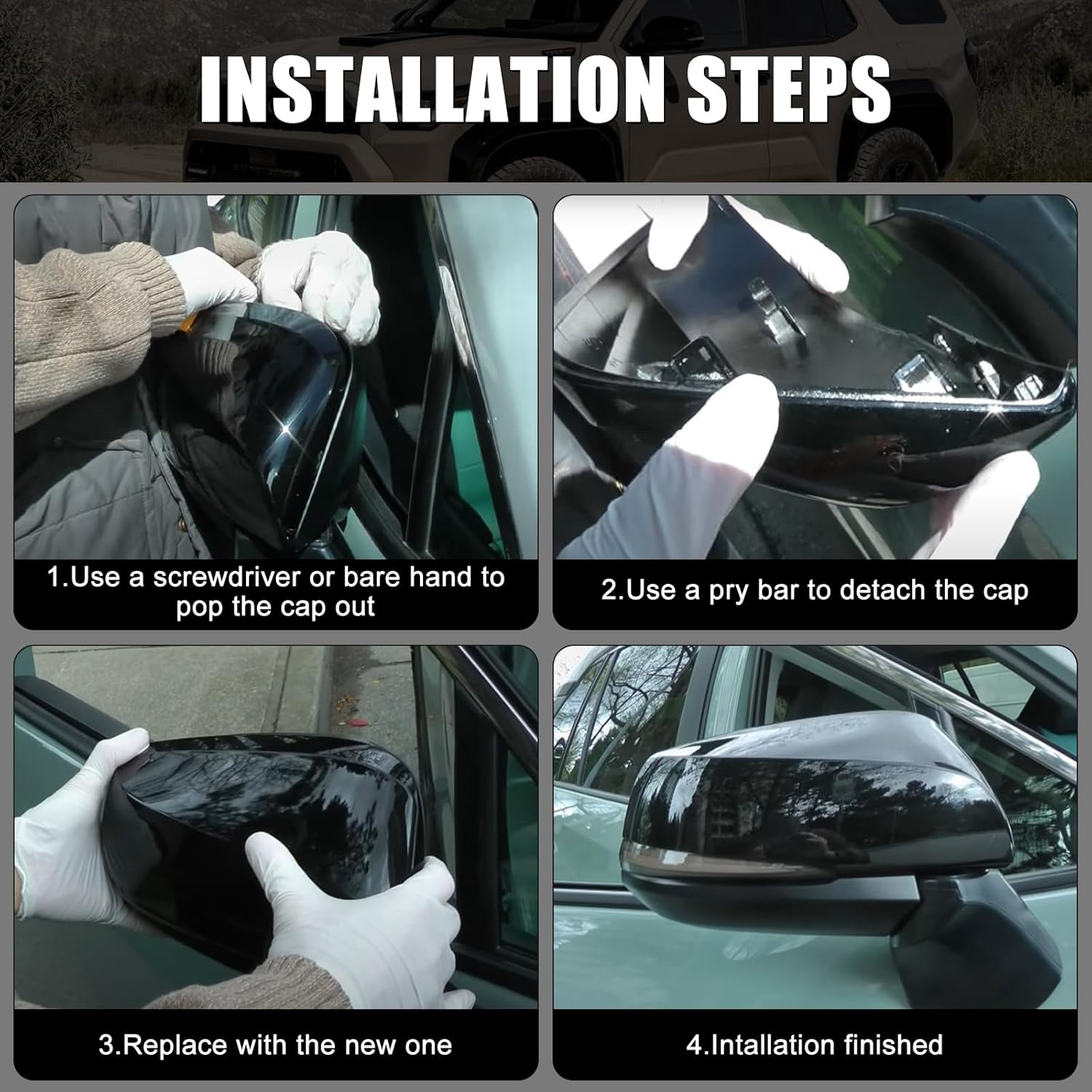 INSTALLATION STEPS

1.Use a screwdriver or bare hand to pop the cap out

2.Use a pry bar to detach the cap

3.Replace with the new one

4.Intallation finished