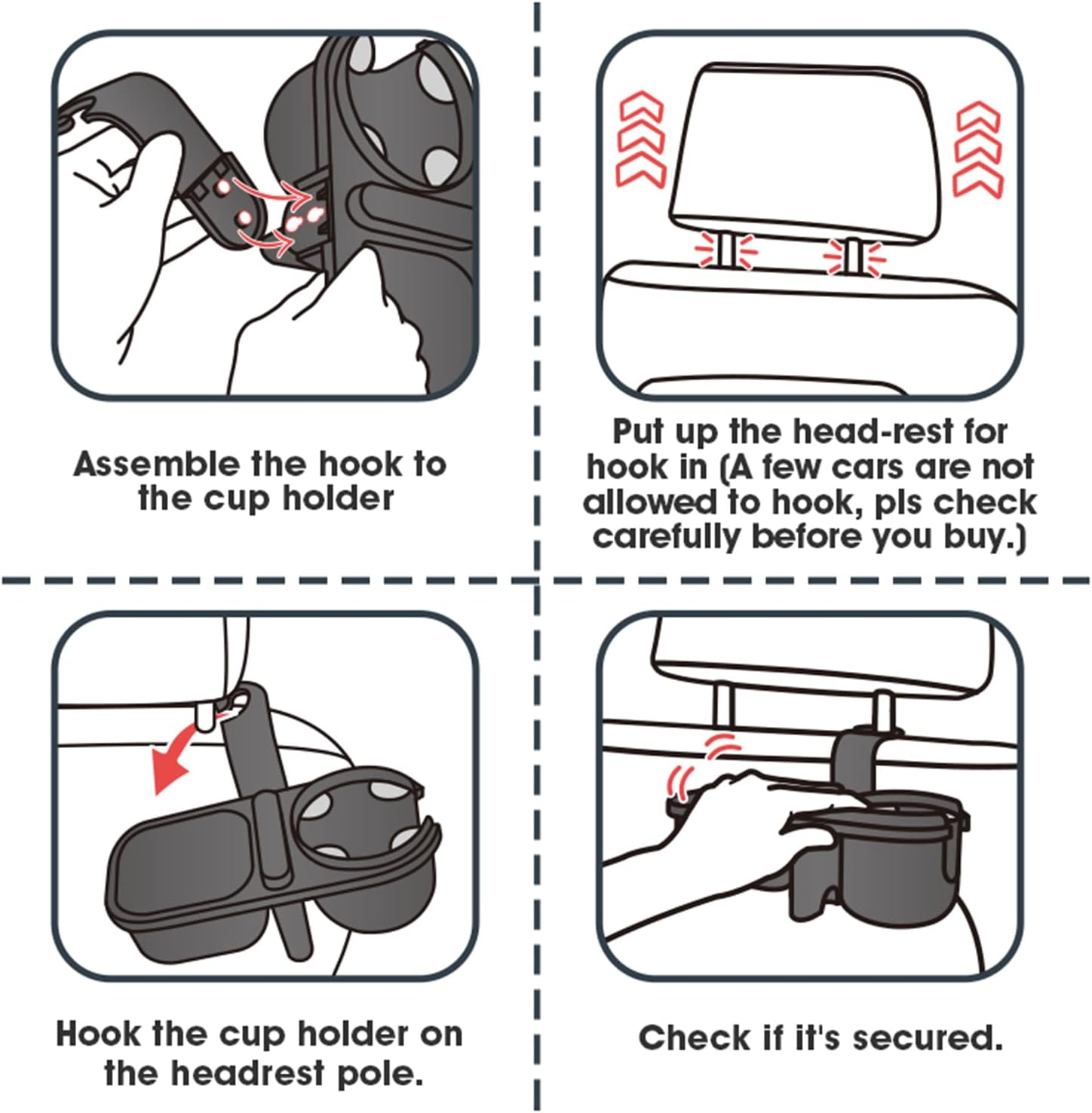 Assemble the hook to the cup holder

Put up the head-rest for hook in (A few cars are not allowed to hook, pls check carefully before you buy.)

Hook the cup holder on the headrest pole.

Check if it's secured.