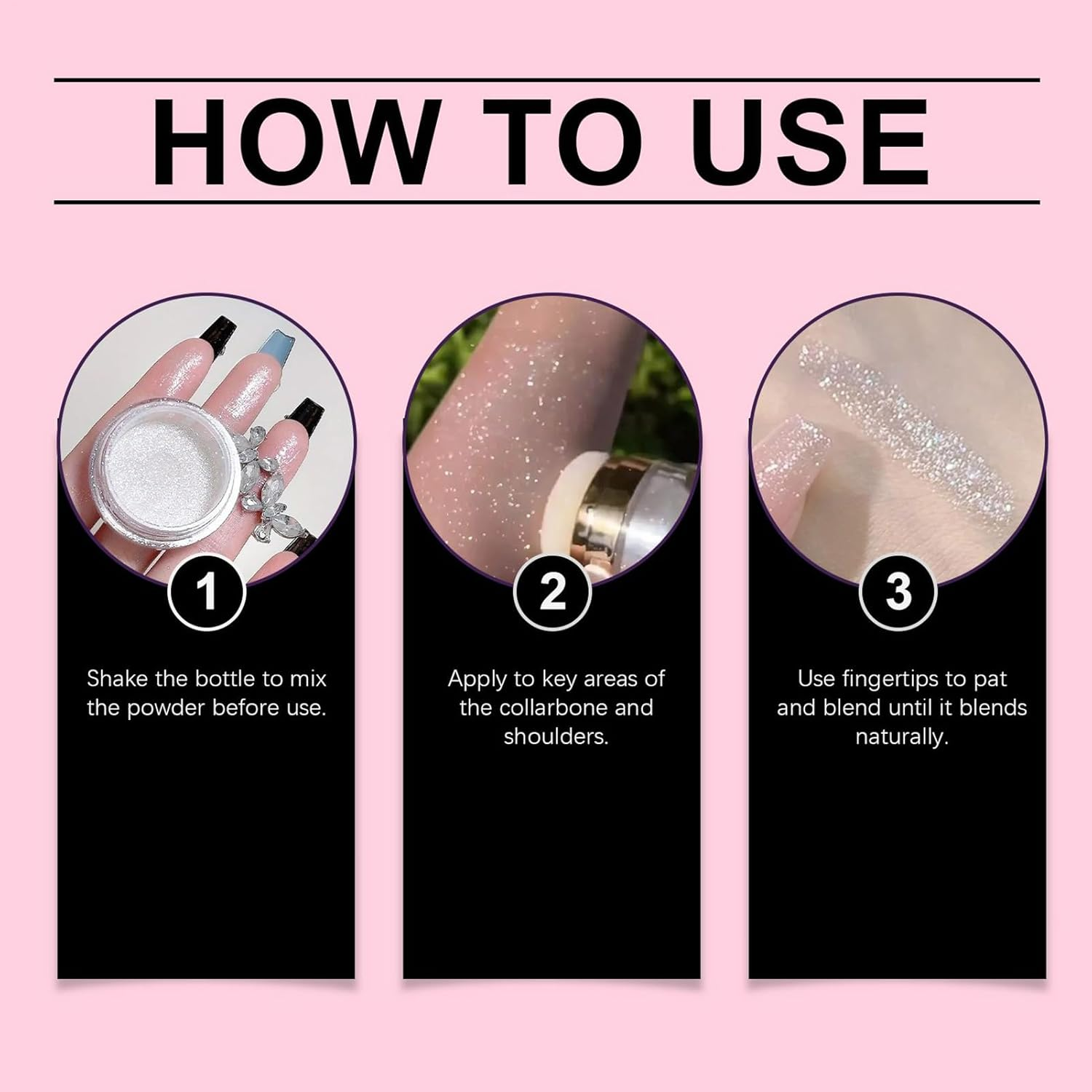 HOW TO USE

1

Shake the bottle to mix the powder before use.

2

Apply to key areas of the collarbone and shoulders.

3

Use fingertips to pat and blend until it blends naturally.