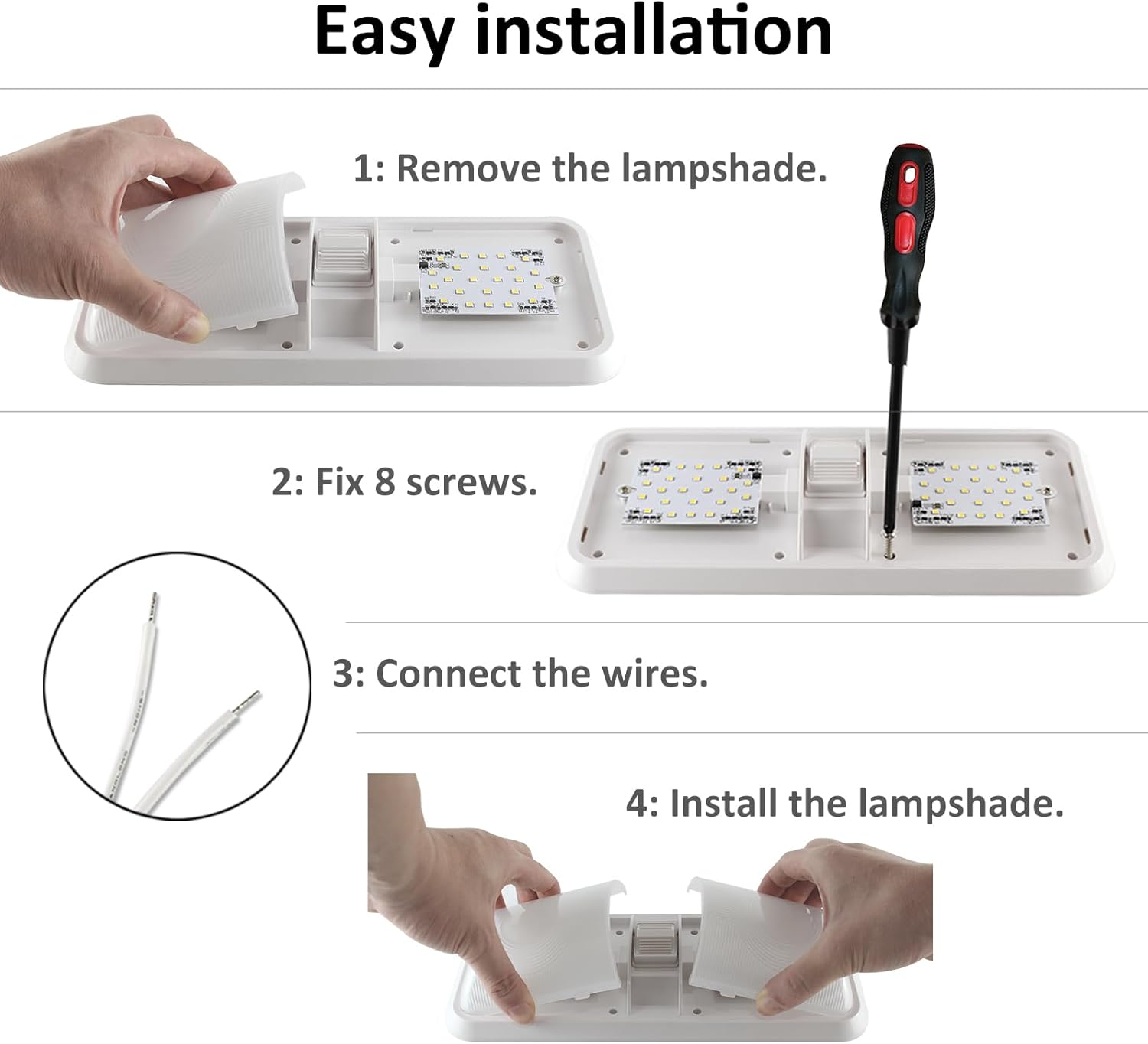 Easy installation

1: Remove the lampshade.

2: Fix 8 screws.

3: Connect the wires.

4: Install the lampshade.