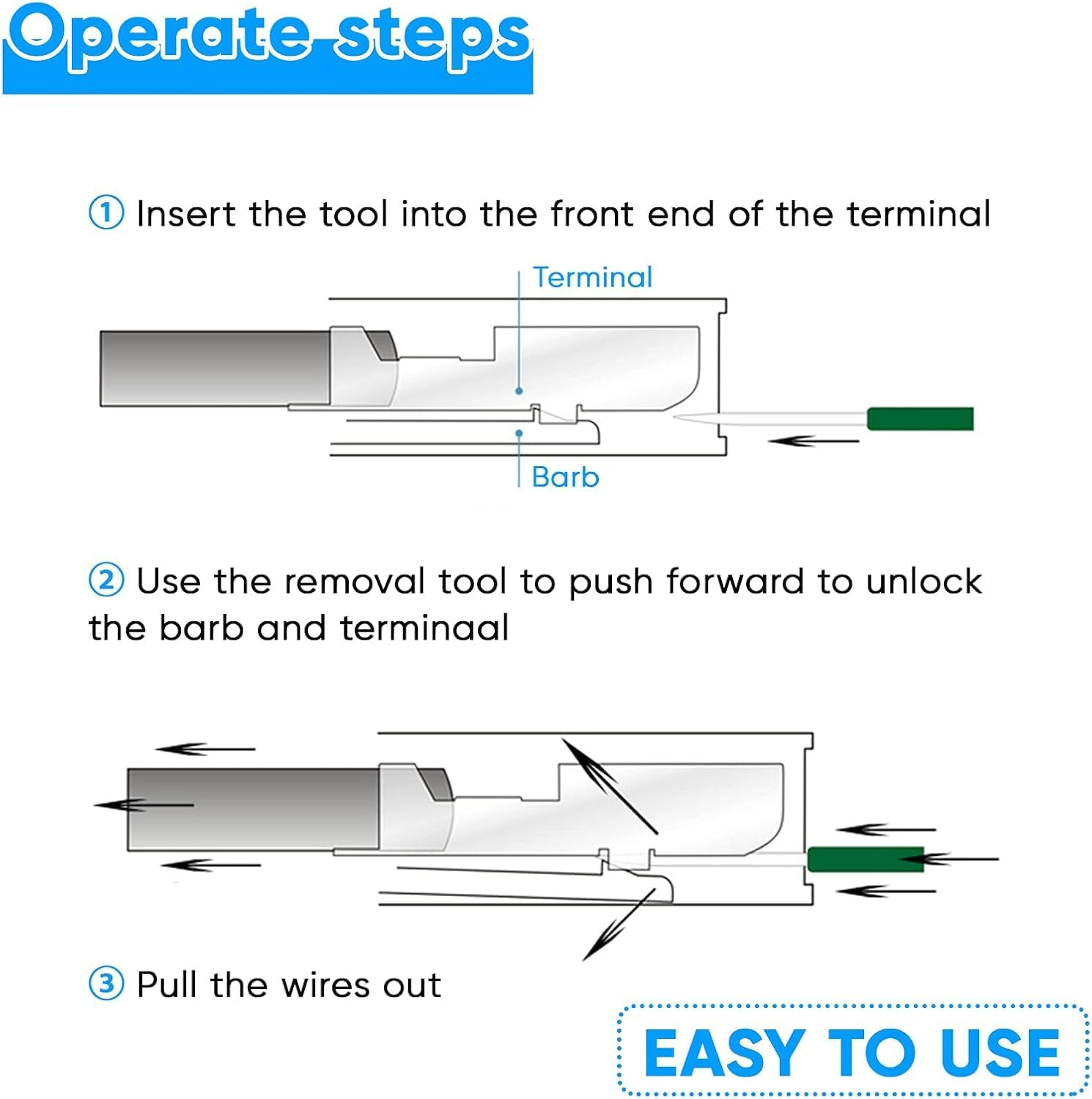 Operate steps

① Insert the tool into the front end of the terminal

Terminal

Barb

② Use the removal tool to push forward to unlock the barb and terminaal

③ Pull the wires out

EASY TO USE