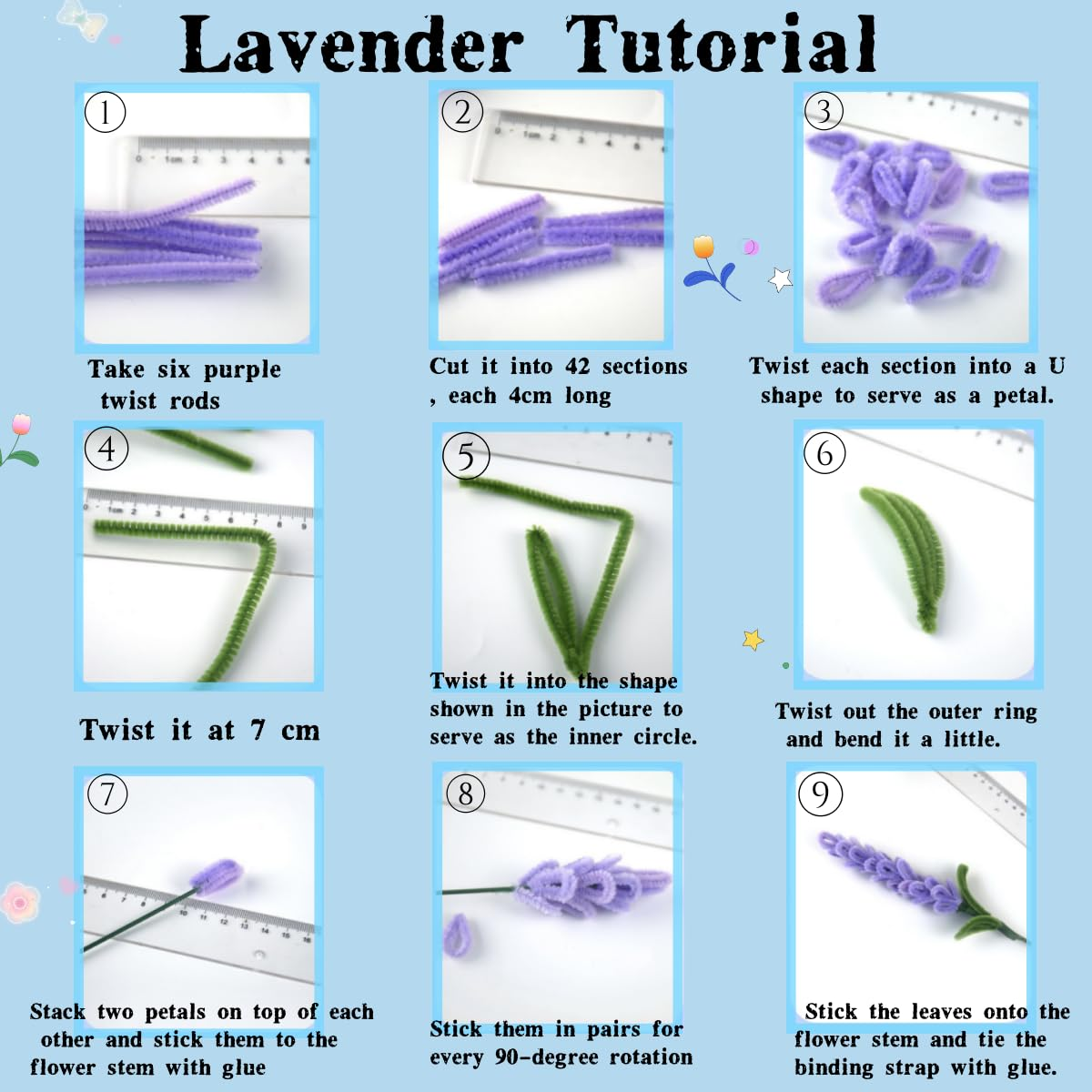 Lavender Tutorial

1

Take six purple twist rods

2

Cut it into 42 sections , each 4cm long

3

Twist each section into a U shape to serve as a petal.

4

Twist it at 7 cm

5

Twist it into the shape shown in the picture to serve as the inner circle.

6

Twist out the outer ring and bend it a little.

7

Stack two petals on top of each other and stick them to the flower stem with glue

8

Stick them in pairs for every 90-degree rotation

9

Stick the leaves onto the flower stem and tie the binding strap with glue.