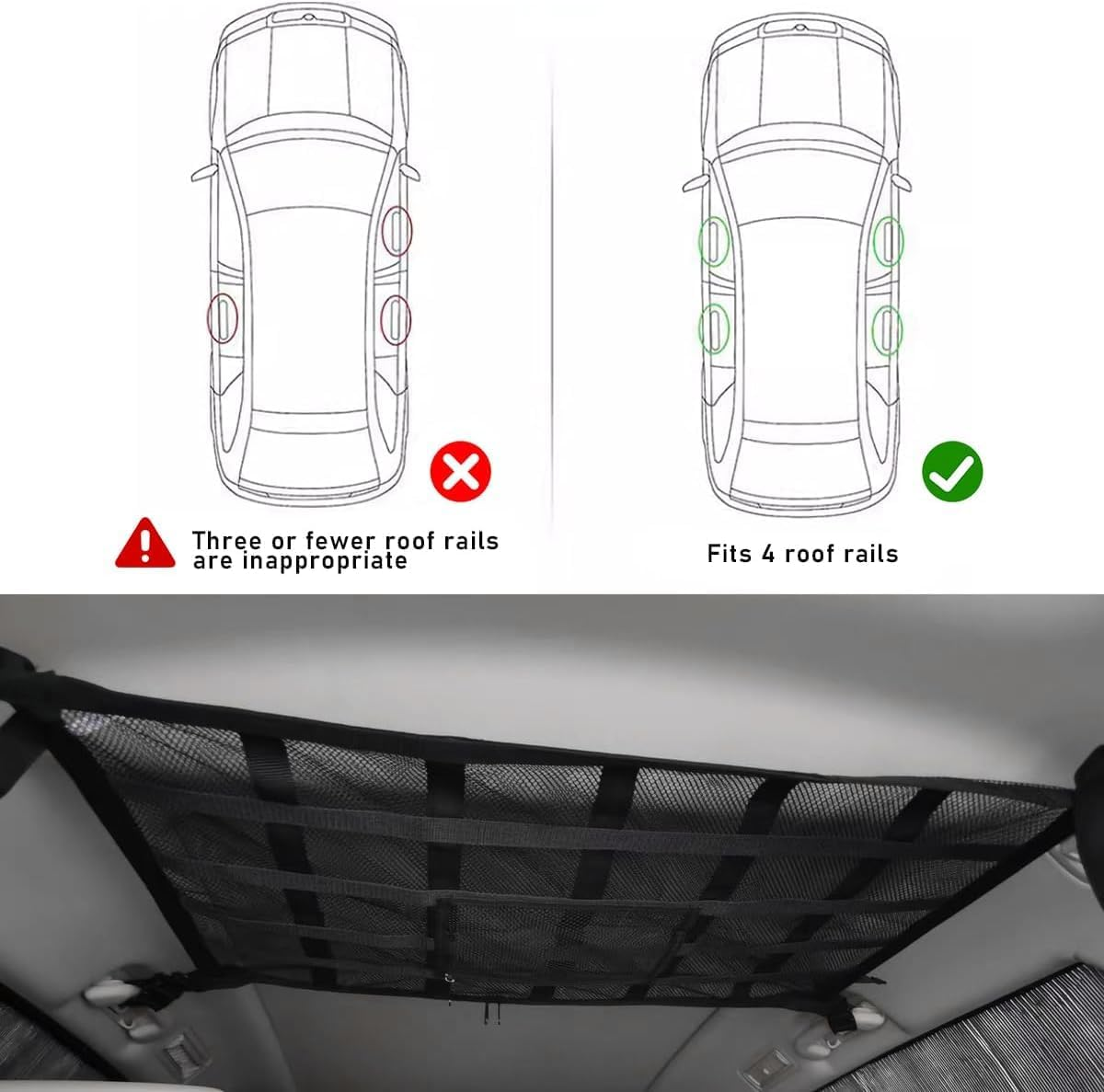 Three or fewer roof rails are inappropriate

Fits 4 roof rails