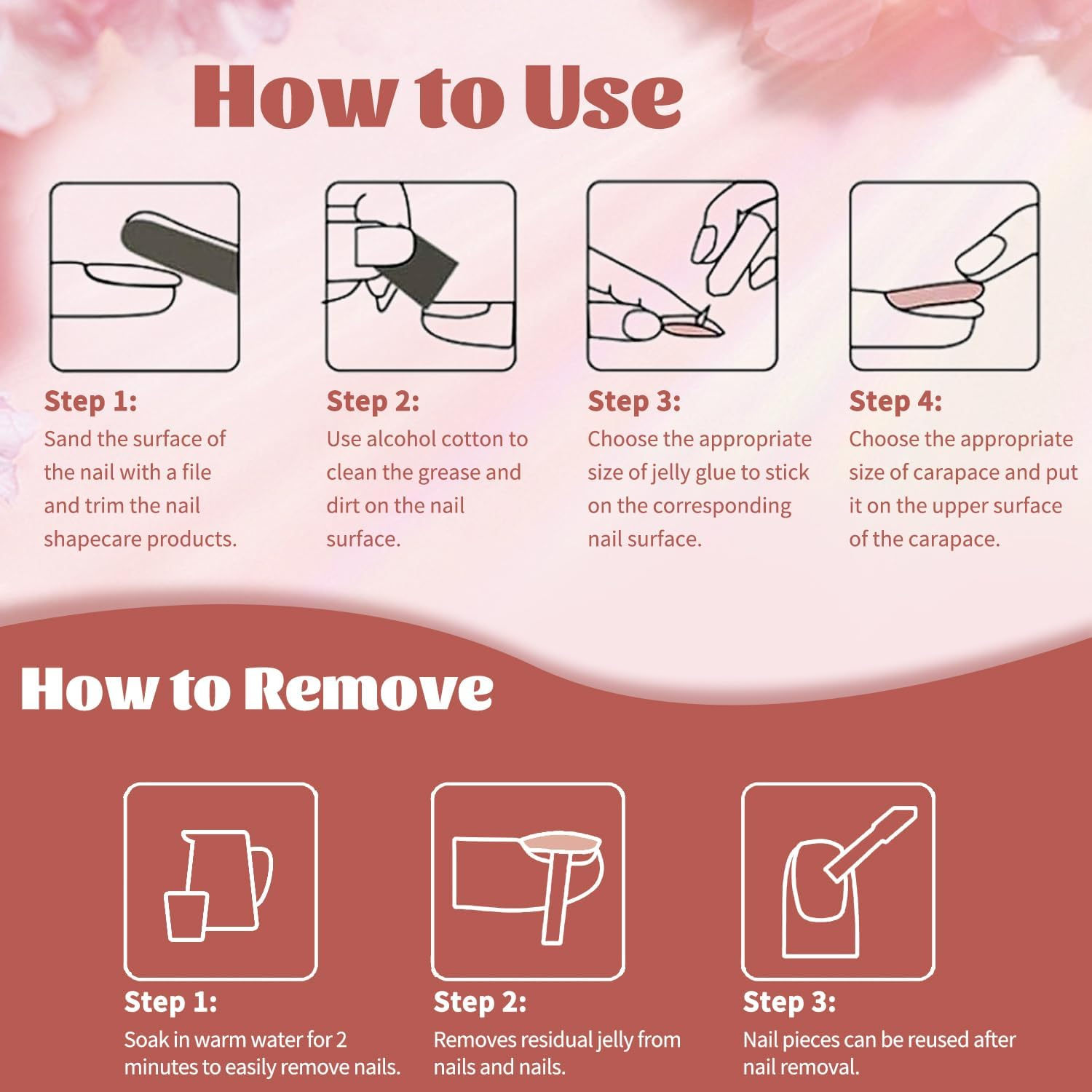 How to Use

Step 1:
Sand the surface of the nail with a file and trim the nail shapecare products.

Step 2:
Use alcohol cotton to clean the grease and dirt on the nail surface.

Step 3:
Choose the appropriate size of jelly glue to stick on the corresponding nail surface.

Step 4:
Choose the appropriate size of carapace and put it on the upper surface of the carapace.

How to Remove

Step 1:
Soak in warm water for 2 minutes to easily remove nails.

Step 2:
Removes residual jelly from nails and nails.

Step 3:
Nail pieces can be reused after nail removal.