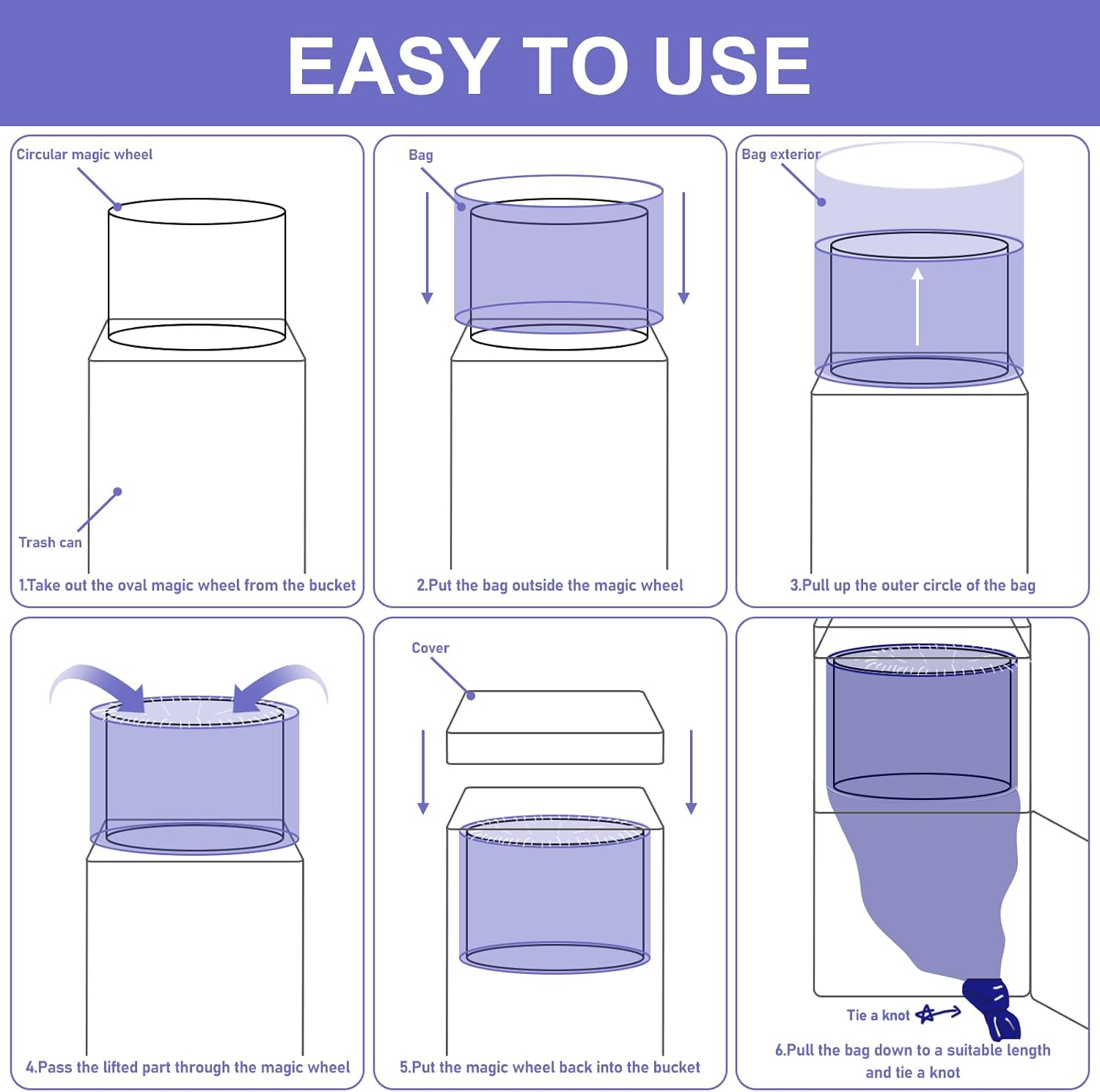 EASY TO USE

Circular magic wheel

Trash can

1.Take out the oval magic wheel from the bucket

Bag

2.Put the bag outside the magic wheel

Bag exterior

3.Pull up the outer circle of the bag

4.Pass the lifted part through the magic wheel

Cover

5.Put the magic wheel back into the bucket

Tie a knot

6.Pull the bag down to a suitable length and tie a knot