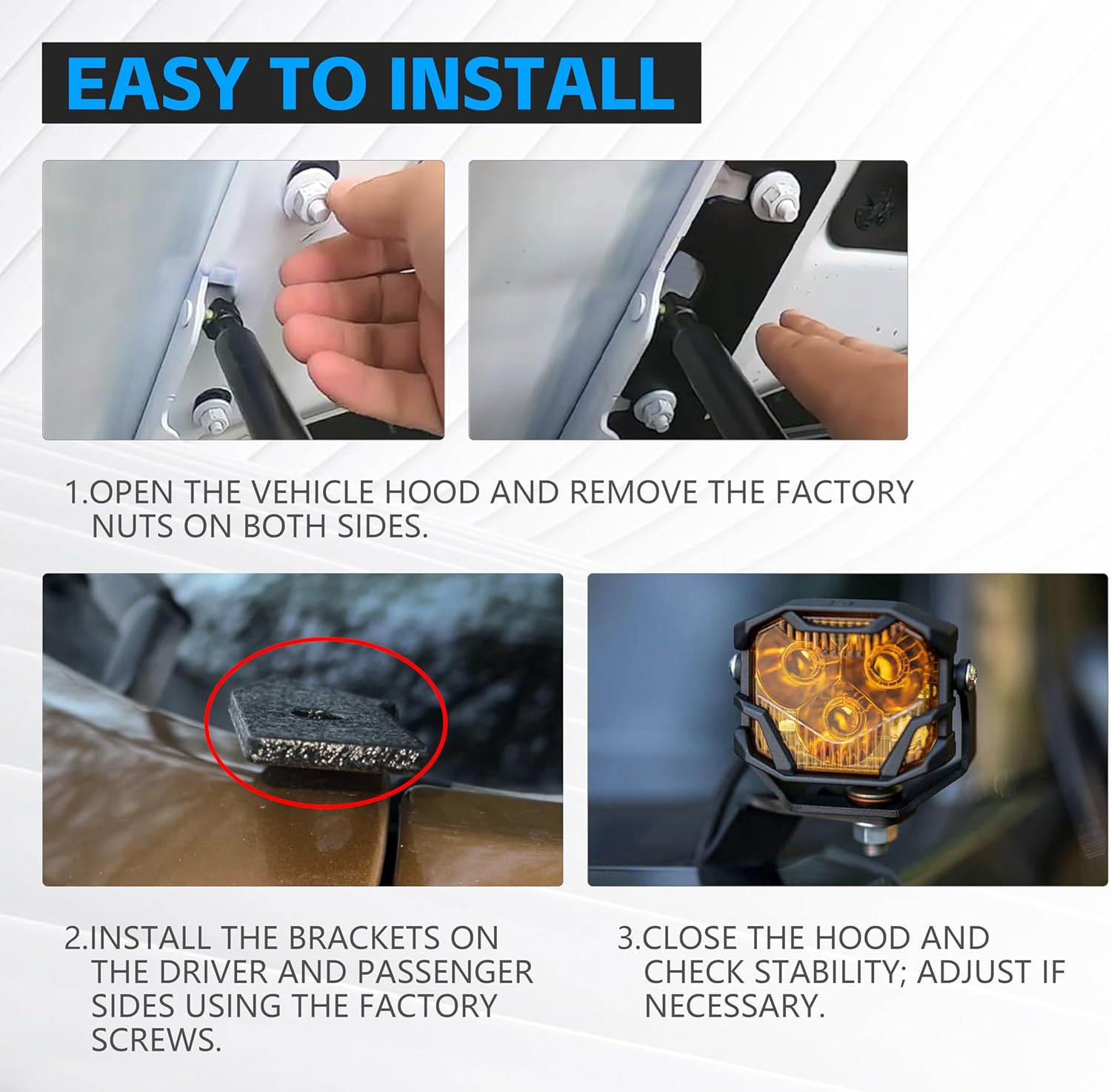 EASY TO INSTALL

1.OPEN THE VEHICLE HOOD AND REMOVE THE FACTORY NUTS ON BOTH SIDES.

2.INSTALL THE BRACKETS ON THE DRIVER AND PASSENGER SIDES USING THE FACTORY SCREWS.

3.CLOSE THE HOOD AND CHECK STABILITY; ADJUST IF NECESSARY.