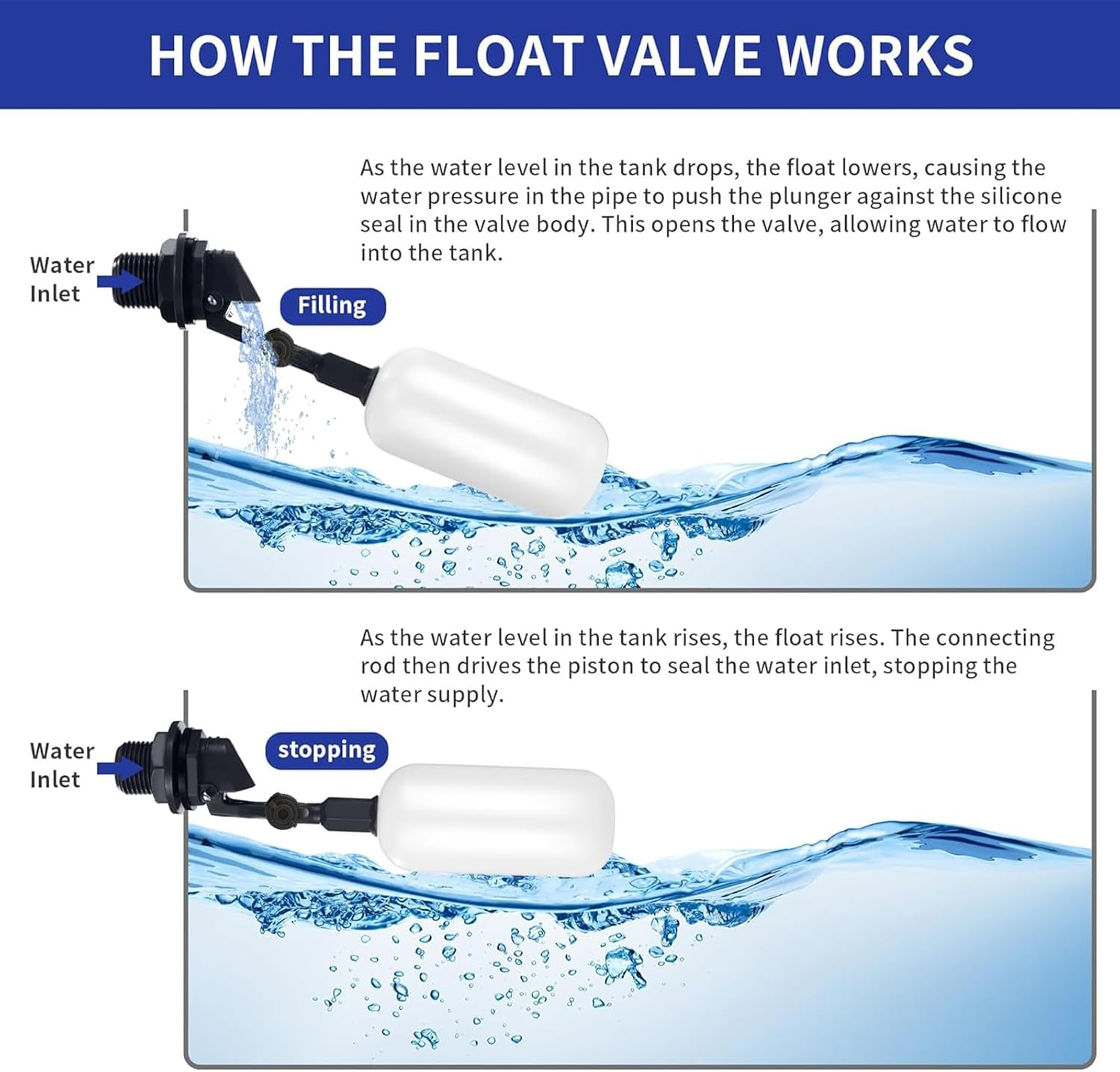 HOW THE FLOAT VALVE WORKS

As the water level in the tank drops, the float lowers, causing the water pressure in the pipe to push the plunger against the silicone seal in the valve body. This opens the valve, allowing water to flow into the tank.

Water Inlet

Filling

As the water level in the tank rises, the float rises. The connecting rod then drives the piston to seal the water inlet, stopping the water supply.

Water Inlet

stopping