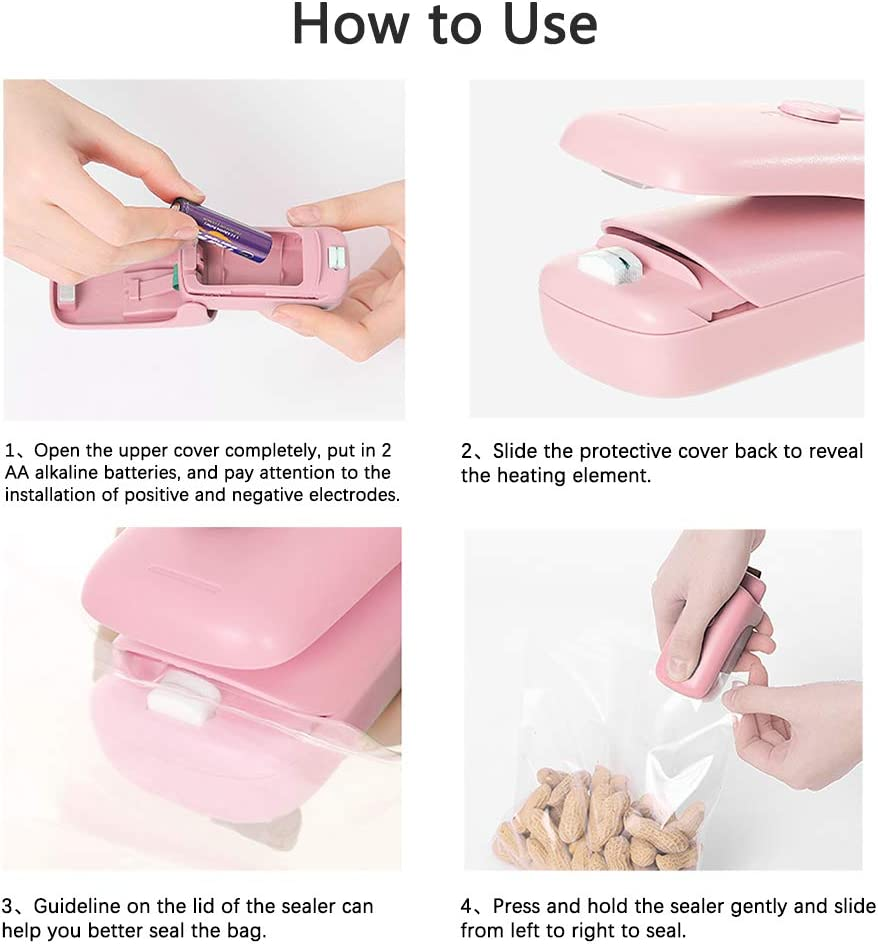 How to Use

1、Open the upper cover completely, put in 2 AA alkaline batteries, and pay attention to the installation of positive and negative electrodes.

2、Slide the protective cover back to reveal the heating element.

3、Guideline on the lid of the sealer can help you better seal the bag.

4、Press and hold the sealer gently and slide from left to right to seal.