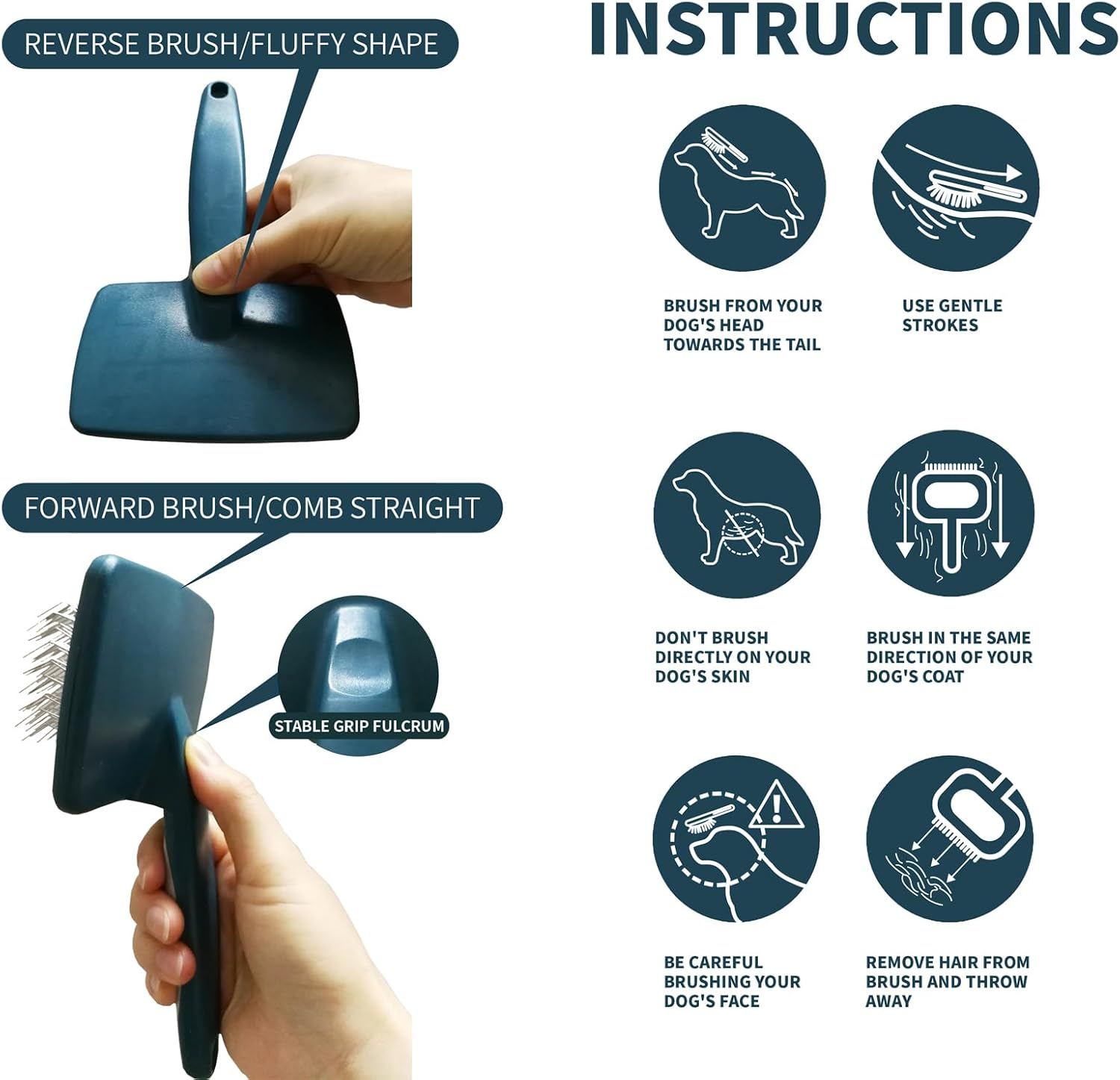 REVERSE BRUSH/FLUFFY SHAPE

FORWARD BRUSH/COMB STRAIGHT

STABLE GRIP FULCRUM

INSTRUCTIONS

BRUSH FROM YOUR DOG'S HEAD TOWARDS THE TAIL

USE GENTLE STROKES

DON'T BRUSH DIRECTLY ON YOUR DOG'S SKIN

BRUSH IN THE SAME DIRECTION OF YOUR DOG'S COAT

BE CAREFUL BRUSHING YOUR DOG'S FACE

REMOVE HAIR FROM BRUSH AND THROW AWAY