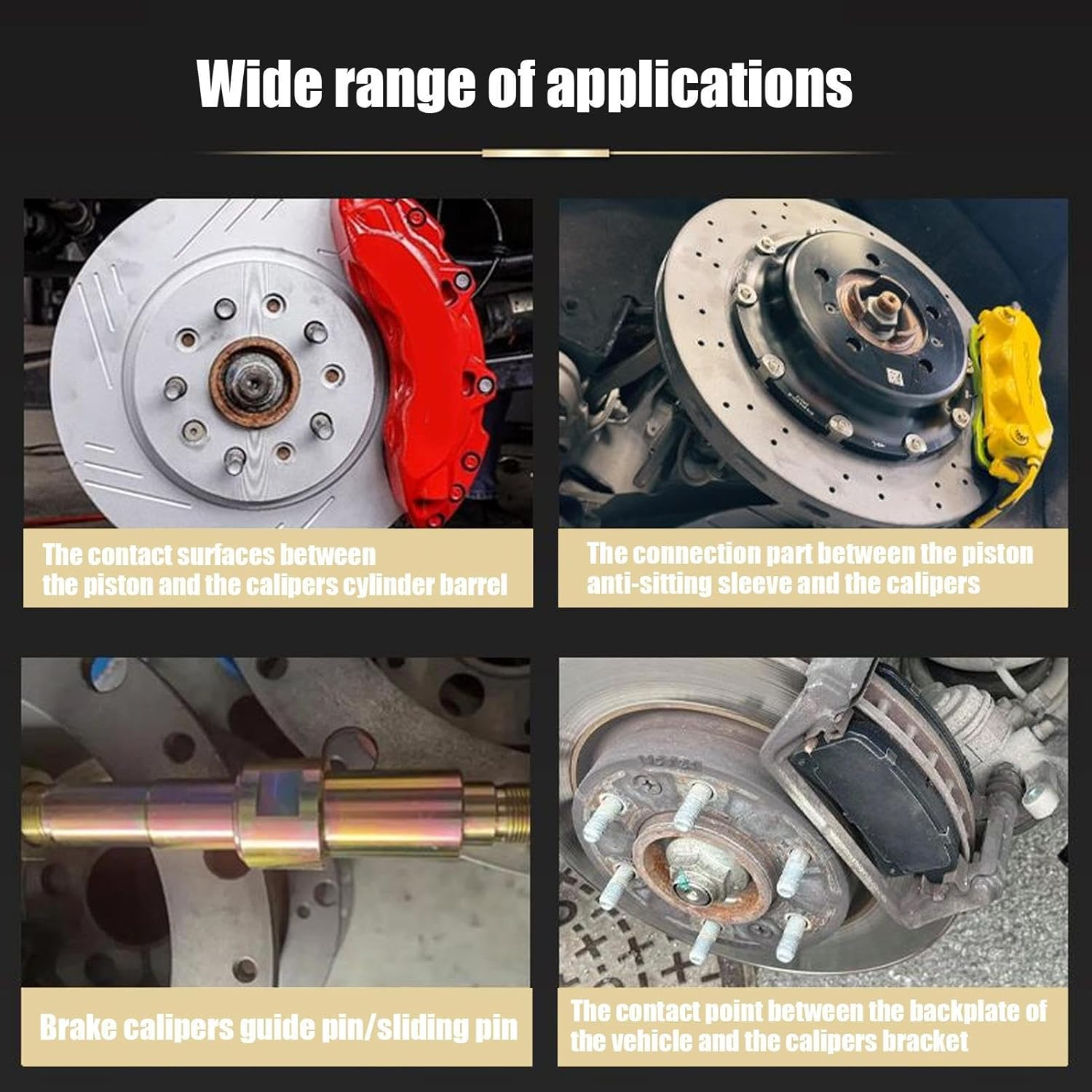 Wide range of applications

The contact surfaces between the piston and the calipers cylinder barrel

The connection part between the piston anti-sitting sleeve and the calipers

Brake calipers guide pin/sliding pin

The contact point between the backplate of the vehicle and the calipers bracket