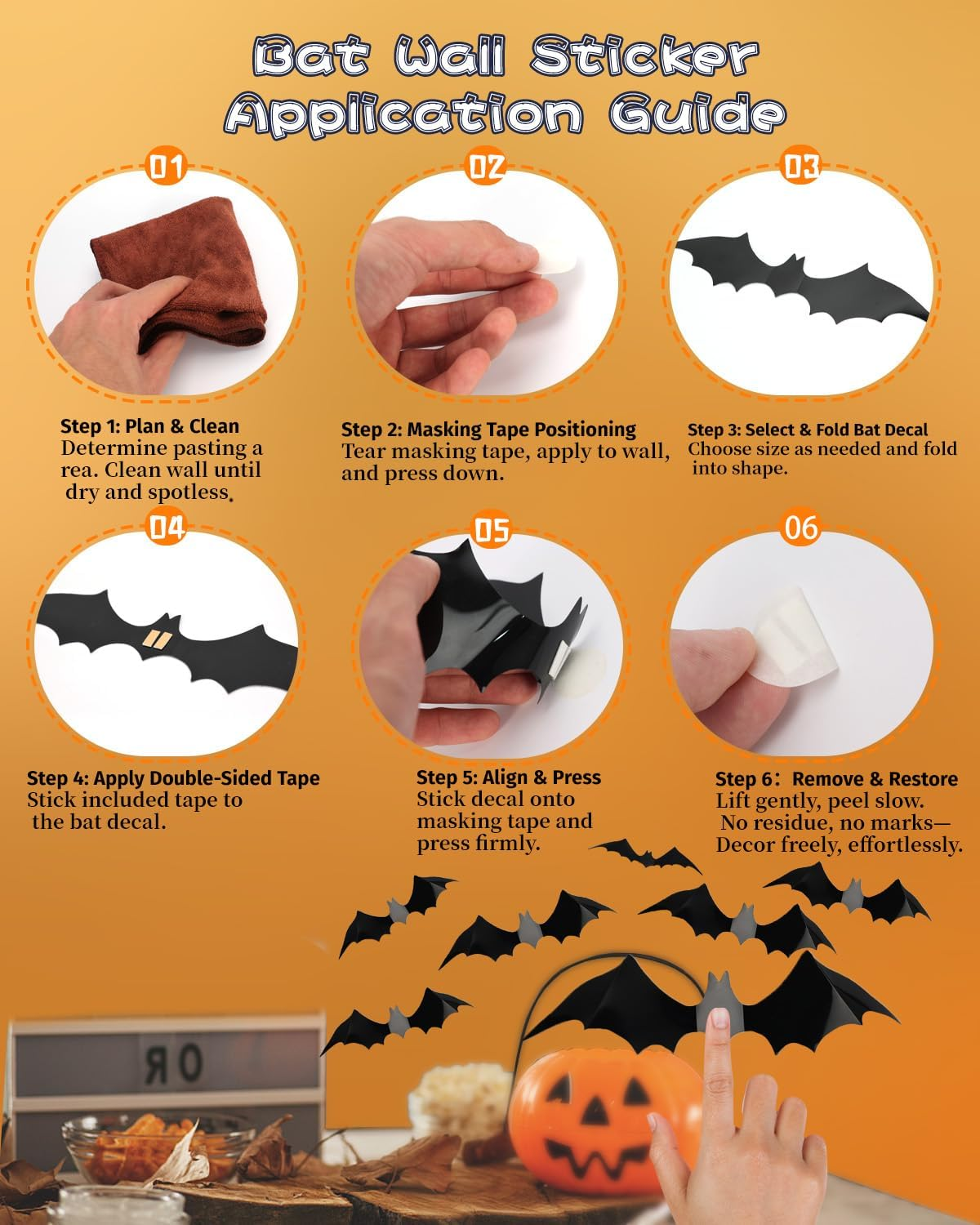 Bat Wall Sticker Application Guide

01

02

03

Step 1: Plan & Clean
Determine pasting a rea. Clean wall until dry and spotless.

Step 2: Masking Tape Positioning
Tear masking tape, apply to wall, and press down.

Step 3: Select & Fold Bat Decal
Choose size as needed and fold into shape.

04

05

06

Step 4: Apply Double-Sided Tape
Stick included tape to the bat decal.

Step 5: Align & Press
Stick decal onto masking tape and press firmly.

Step 6: Remove & Restore
Lift gently, peel slow. No residue, no marks— Decor freely, effortlessly.

OR