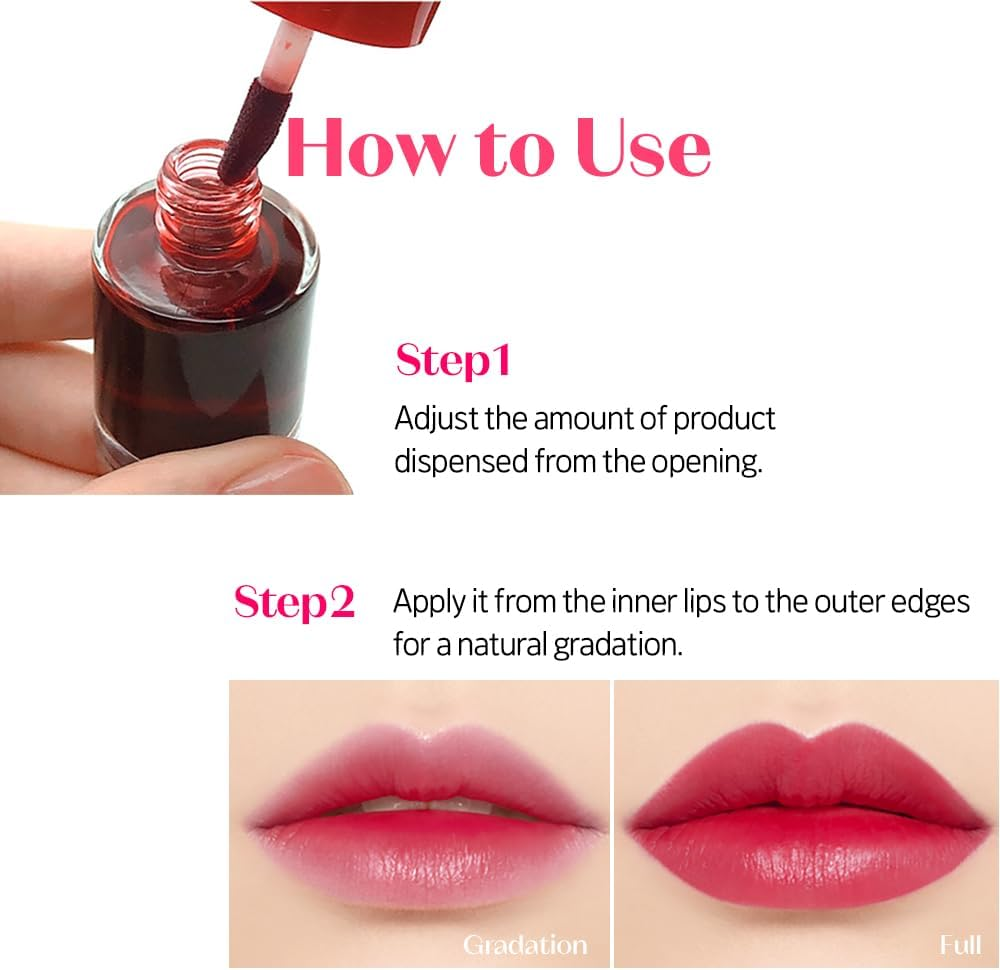 How to Use

Step1
Adjust the amount of product dispensed from the opening.

Step2 Apply it from the inner lips to the outer edges for a natural gradation.

Gradation

Full