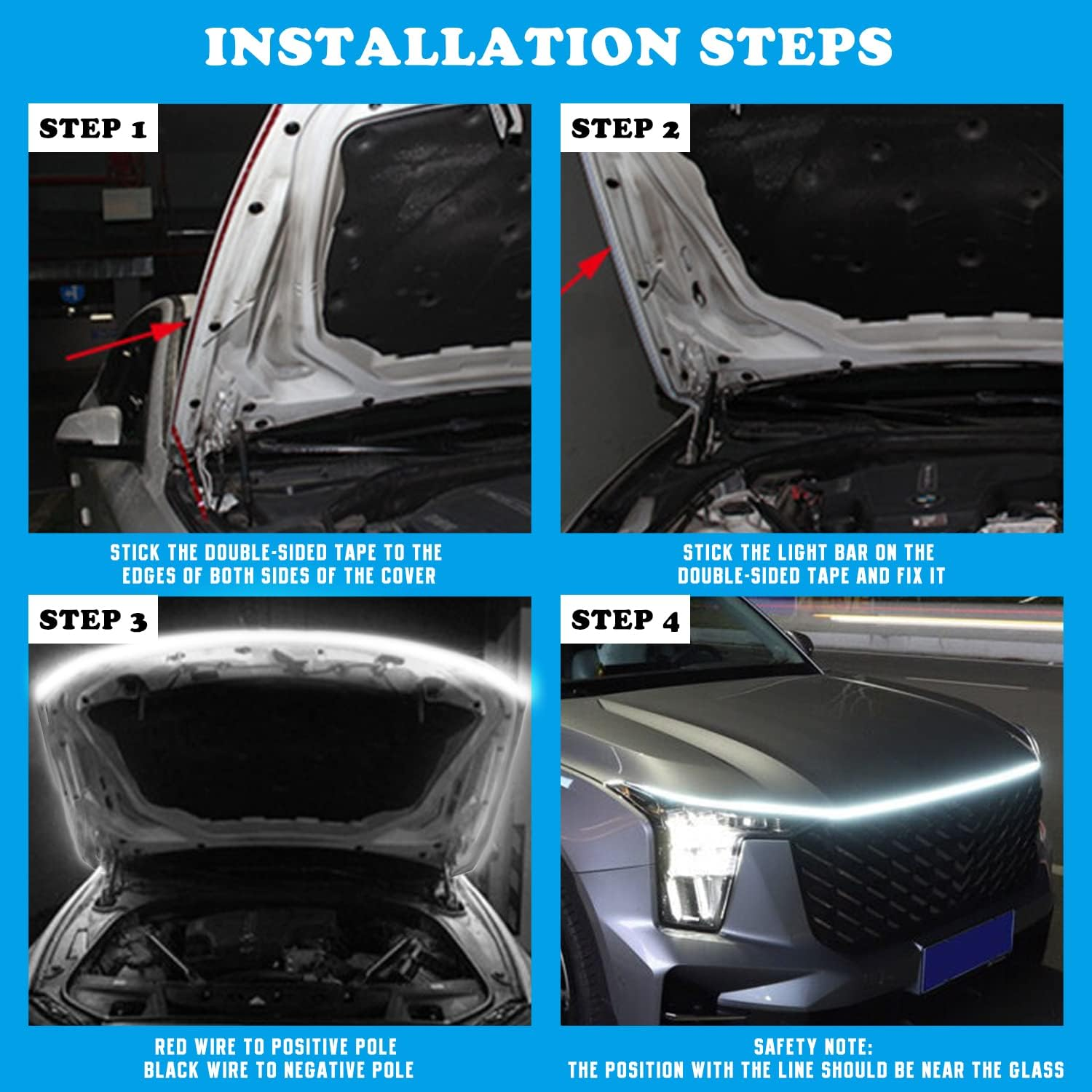 INSTALLATION STEPS

STEP 1

STICK THE DOUBLE-SIDED TAPE TO THE EDGES OF BOTH SIDES OF THE COVER

STEP 2

STICK THE LIGHT BAR ON THE DOUBLE-SIDED TAPE AND FIX IT

STEP 3

RED WIRE TO POSITIVE POLE
BLACK WIRE TO NEGATIVE POLE

STEP 4

SAFETY NOTE:
THE POSITION WITH THE LINE SHOULD BE NEAR THE GLASS