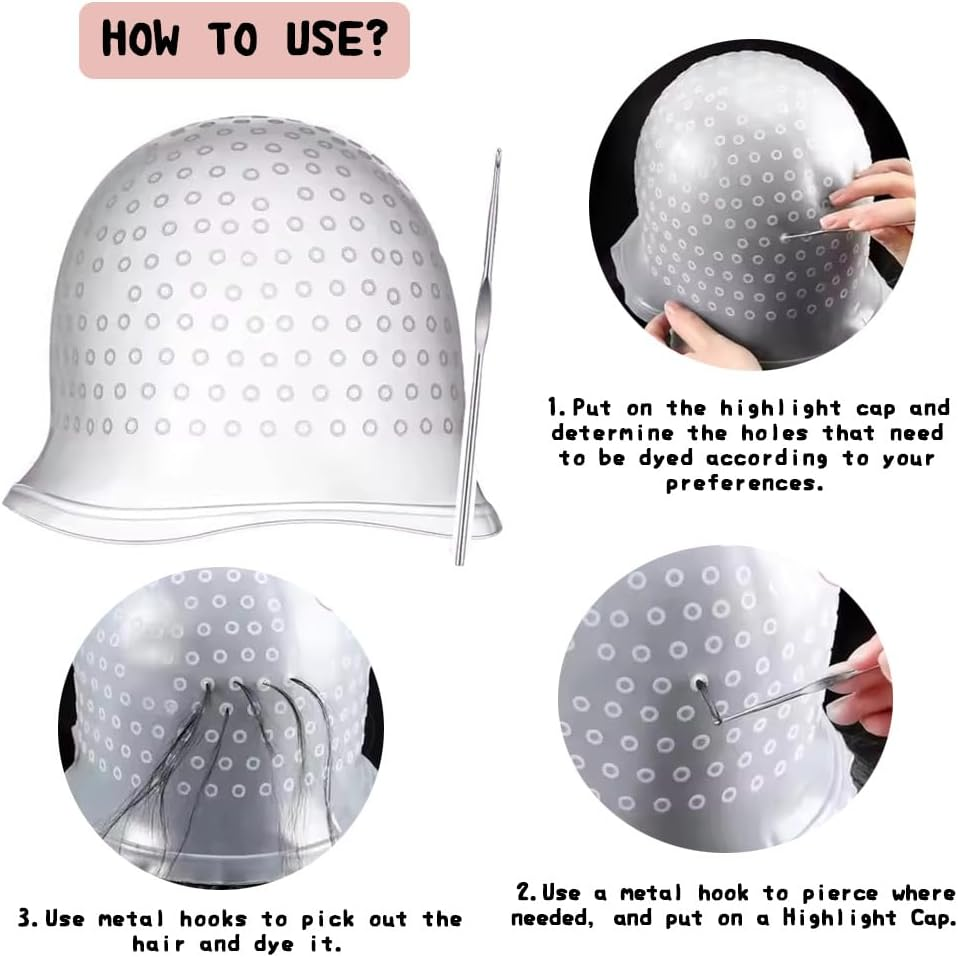 HOW TO USE?

1. Put on the highlight cap and determine the holes that need to be dyed according to your preferences.

3. Use metal hooks to pick out the hair and dye it.

2. Use a metal hook to pierce where needed, and put on a Highlight Cap.