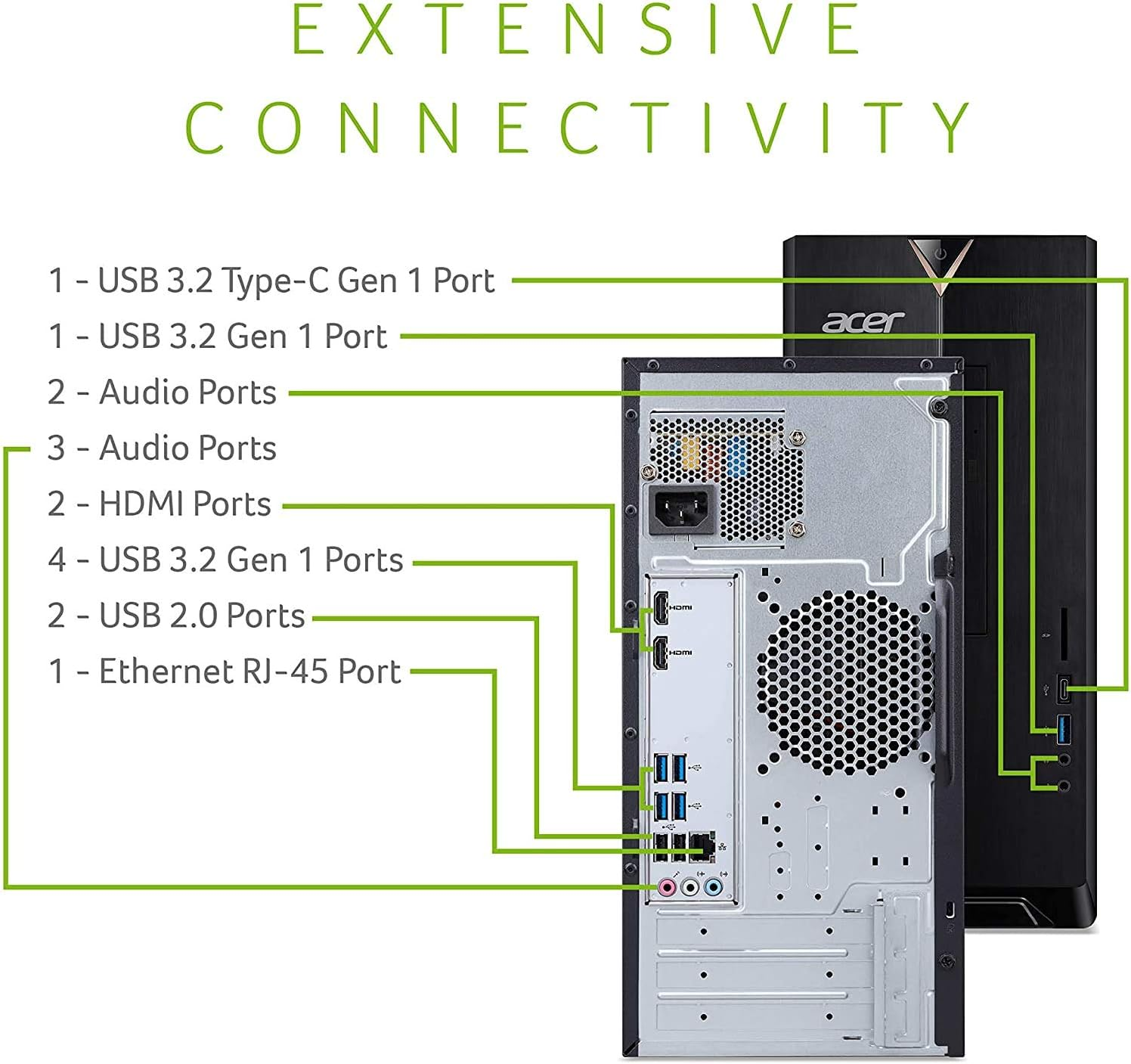 EXTENSIVE CONNECTIVITY

1 - USB 3.2 Type-C Gen 1 Port
1 - USB 3.2 Gen 1 Port
2 - Audio Ports
3 - Audio Ports
2 - HDMI Ports
4 - USB 3.2 Gen 1 Ports
2 - USB 2.0 Ports
1 - Ethernet RJ-45 Port

acer

HDMI
HDMI