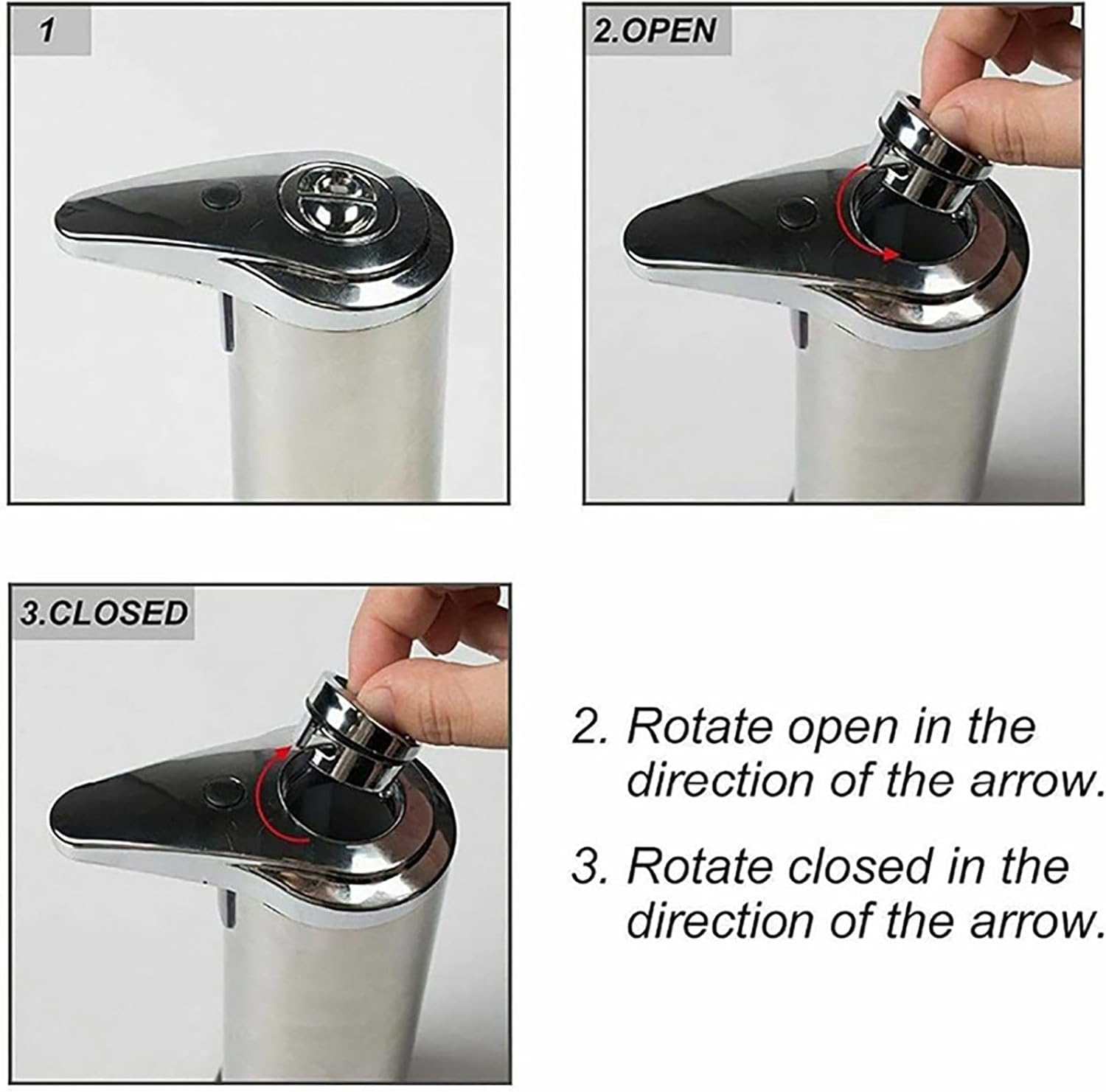 1

2.OPEN

3.CLOSED

2. Rotate open in the direction of the arrow.

3. Rotate closed in the direction of the arrow.