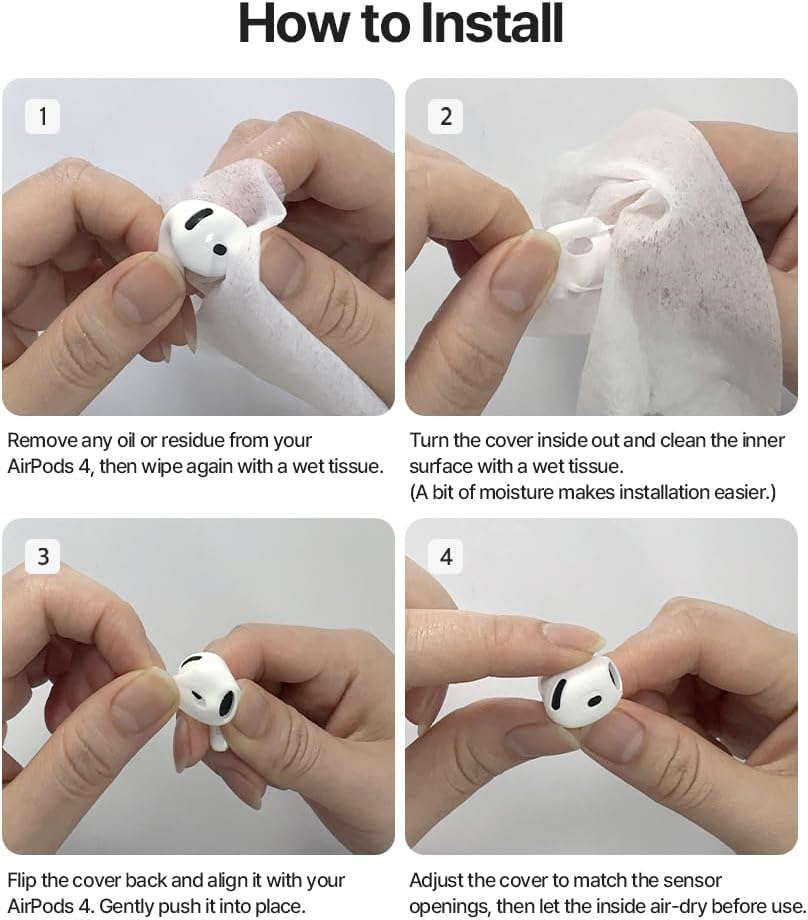 How to Install

1

Remove any oil or residue from your AirPods 4, then wipe again with a wet tissue.

2

Turn the cover inside out and clean the inner surface with a wet tissue.
(A bit of moisture makes installation easier.)

3

Flip the cover back and align it with your AirPods 4. Gently push it into place.

4

Adjust the cover to match the sensor openings, then let the inside air-dry before use.